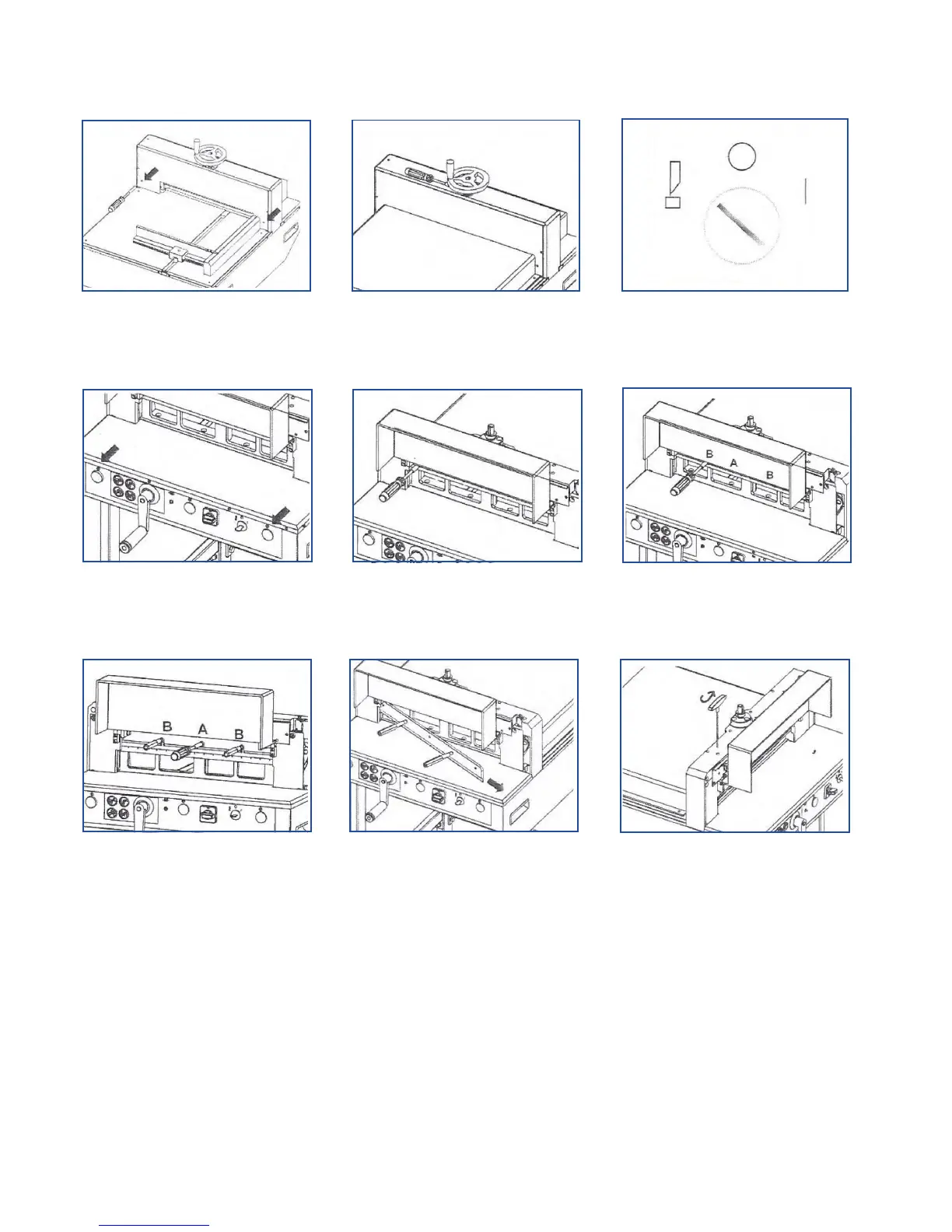 B A B

B A B