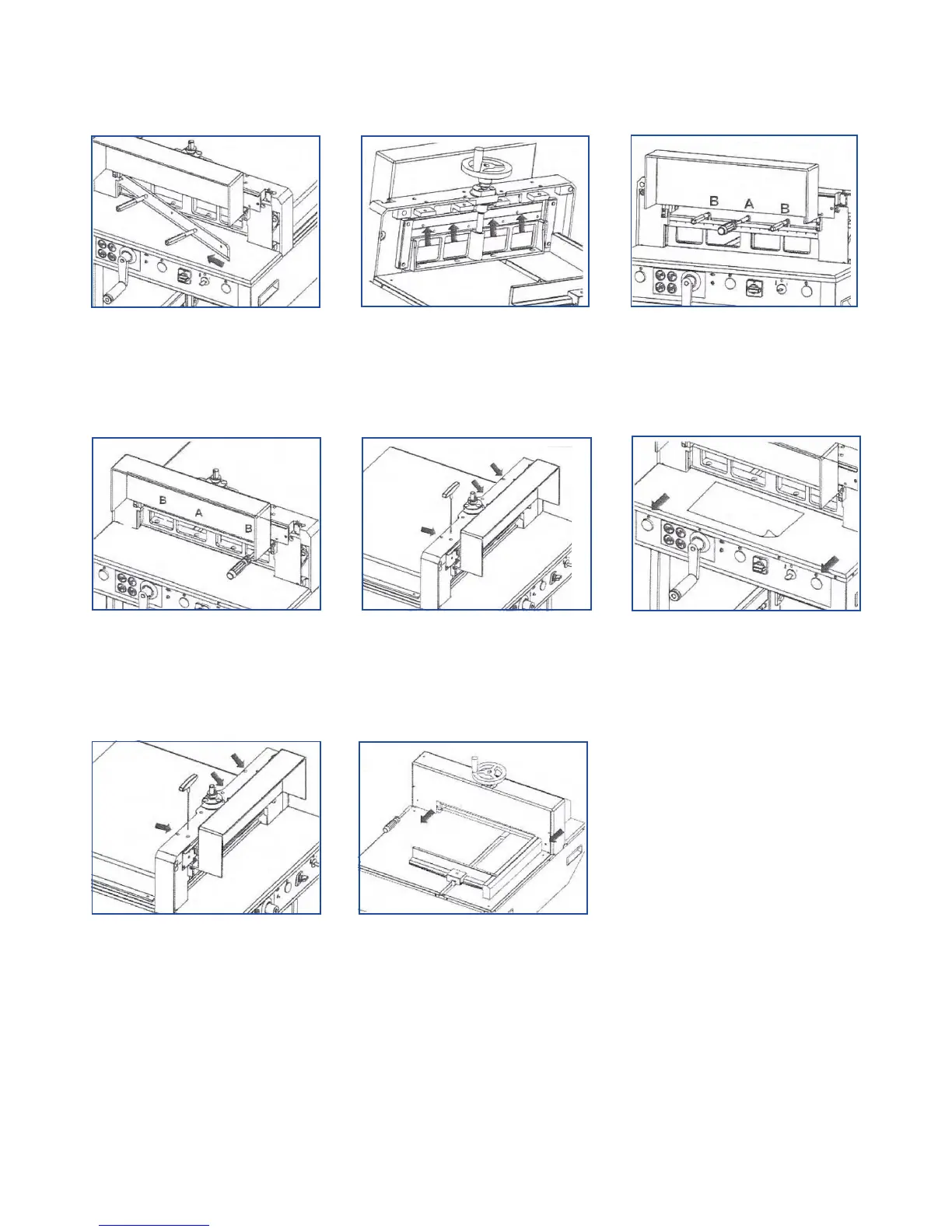 B A B

B A B