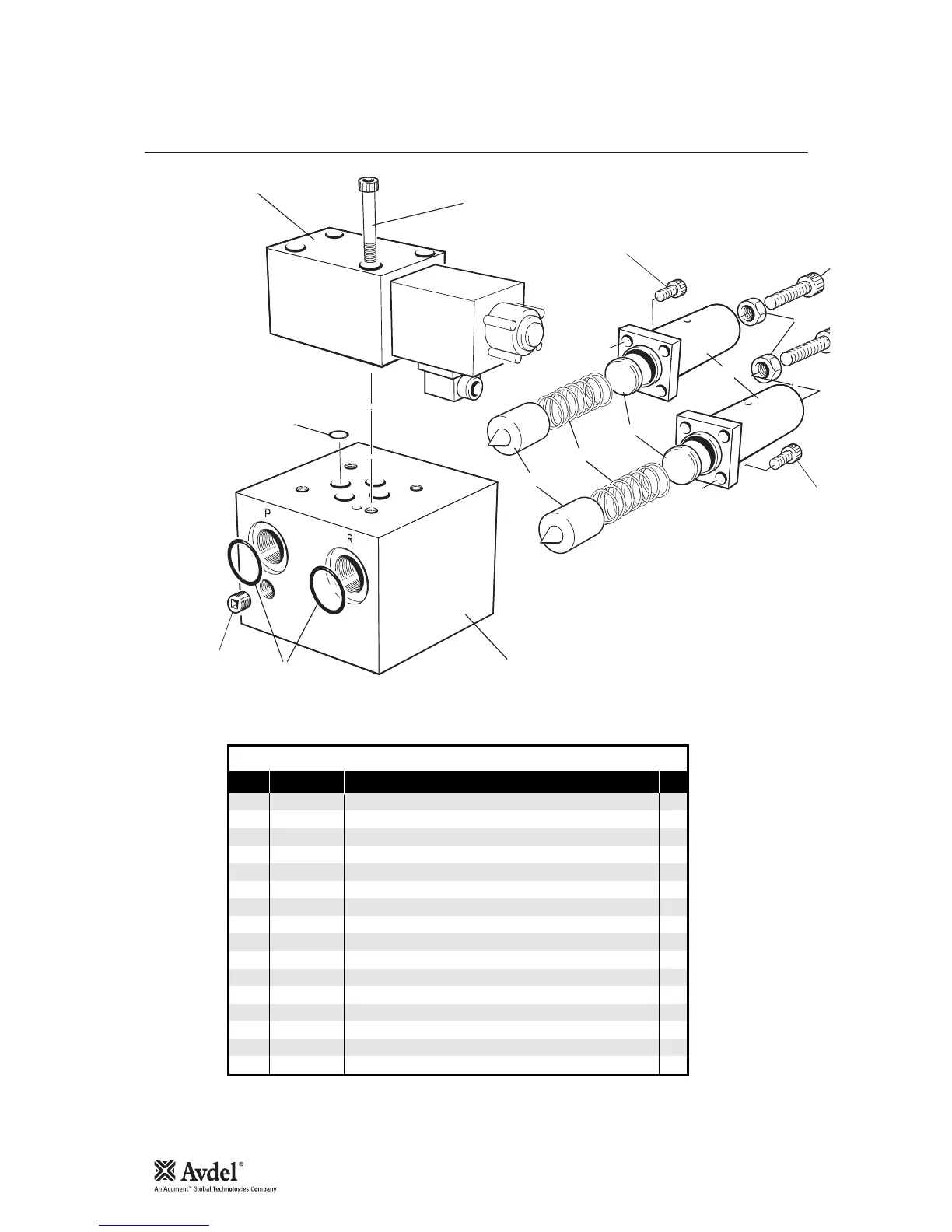 P

R

Avdel®
An Acument™ Global Technologies Company