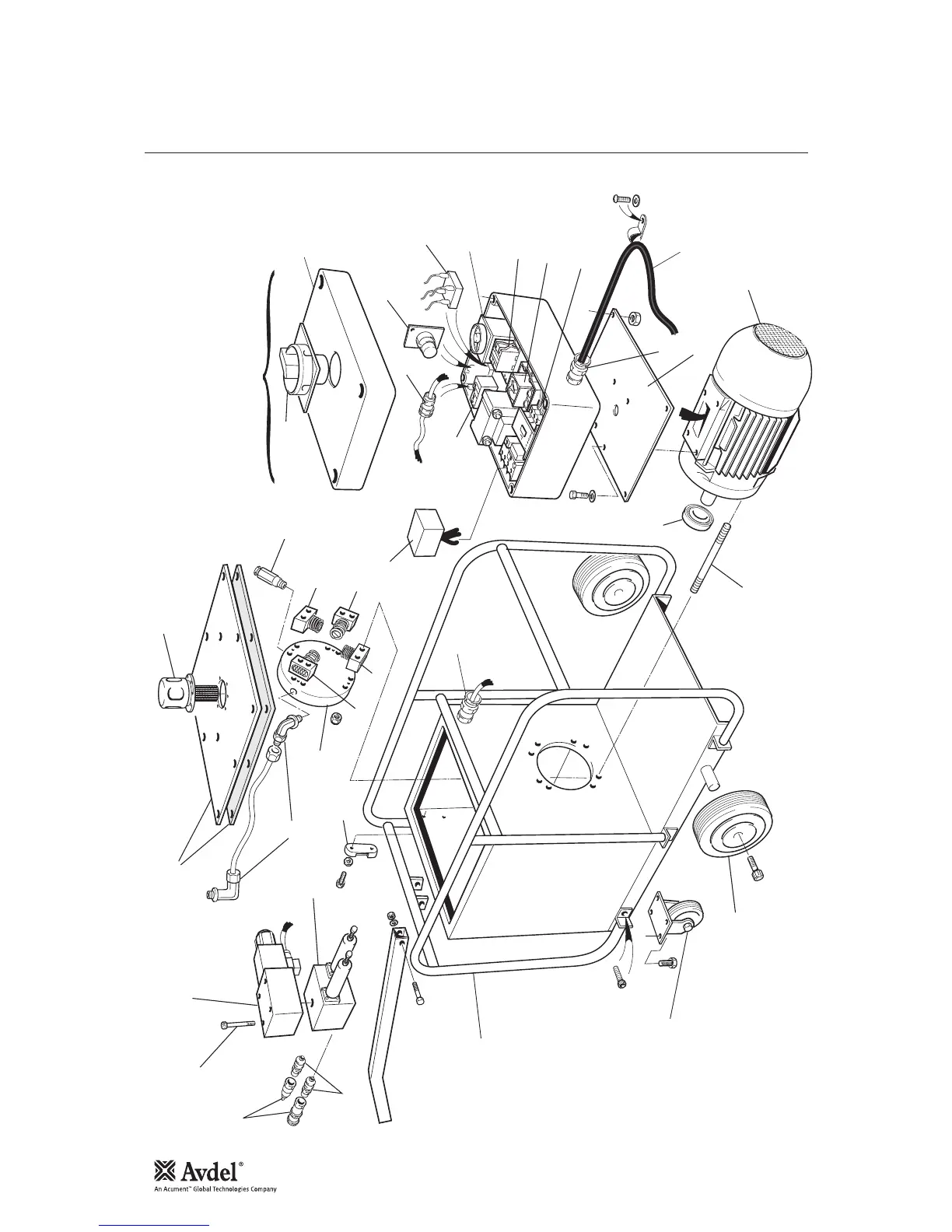 Avdel®
An Acument™ Global Technologies Company