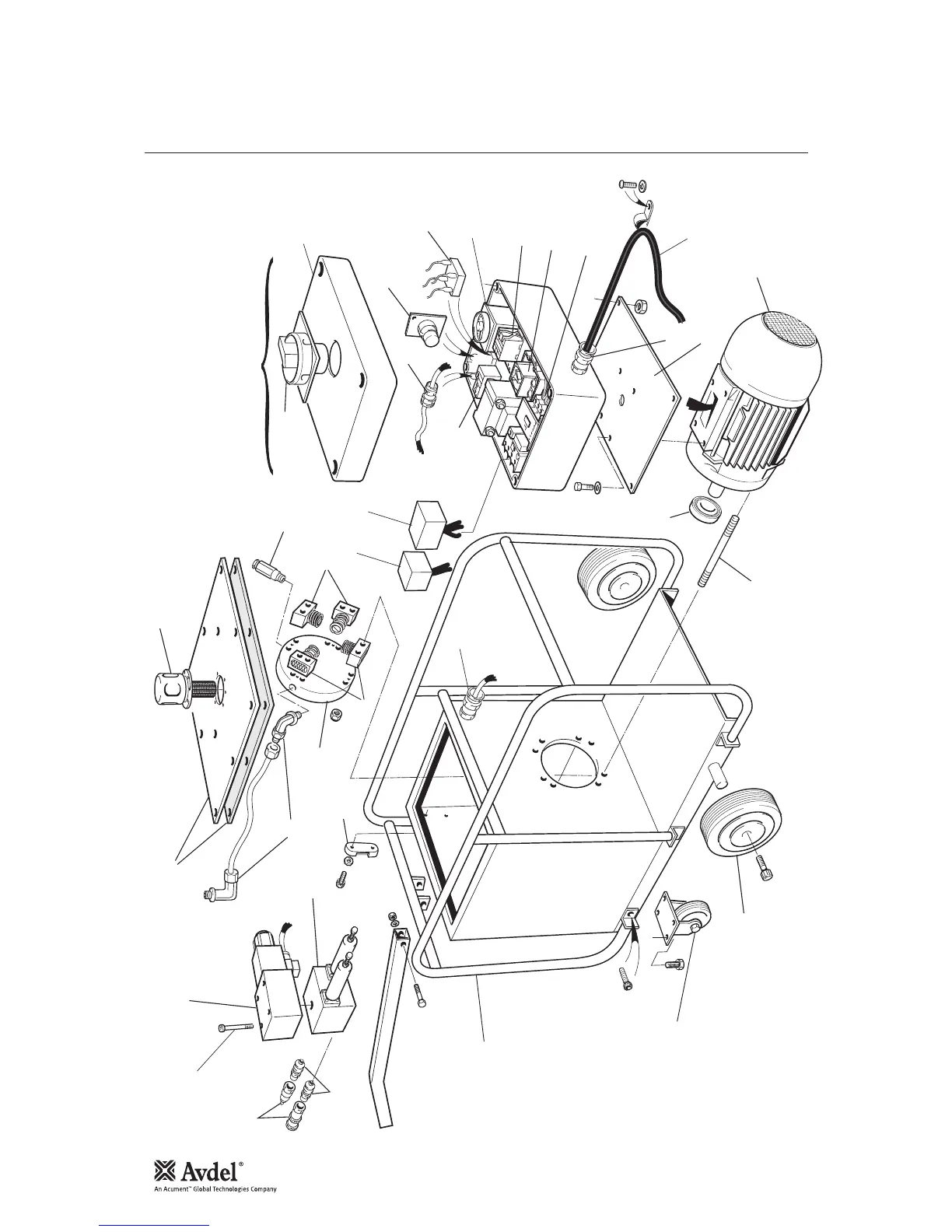 Avdel®
An Acument™ Global Technologies Company