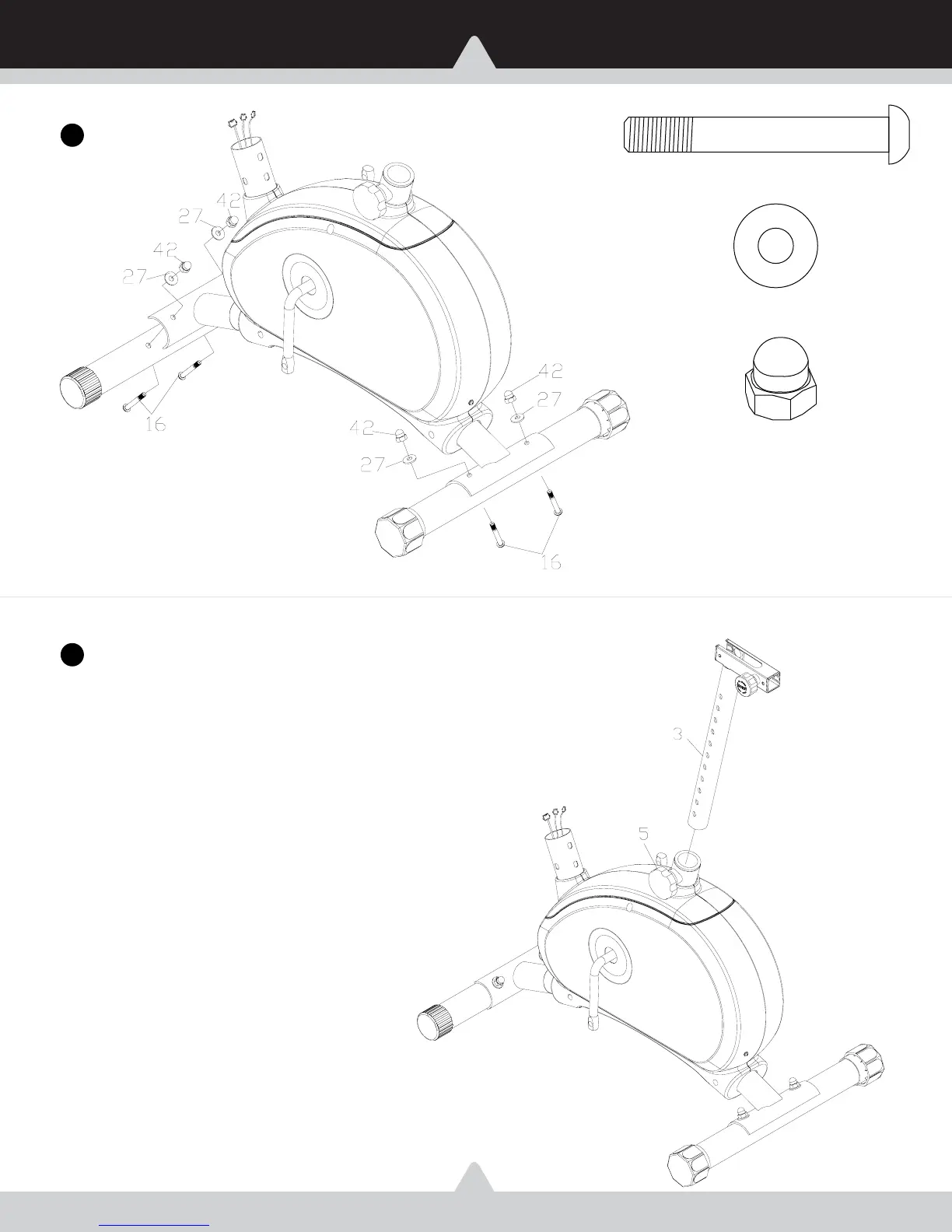 42
27
42
27
16
42
27
42
27
16

3
5