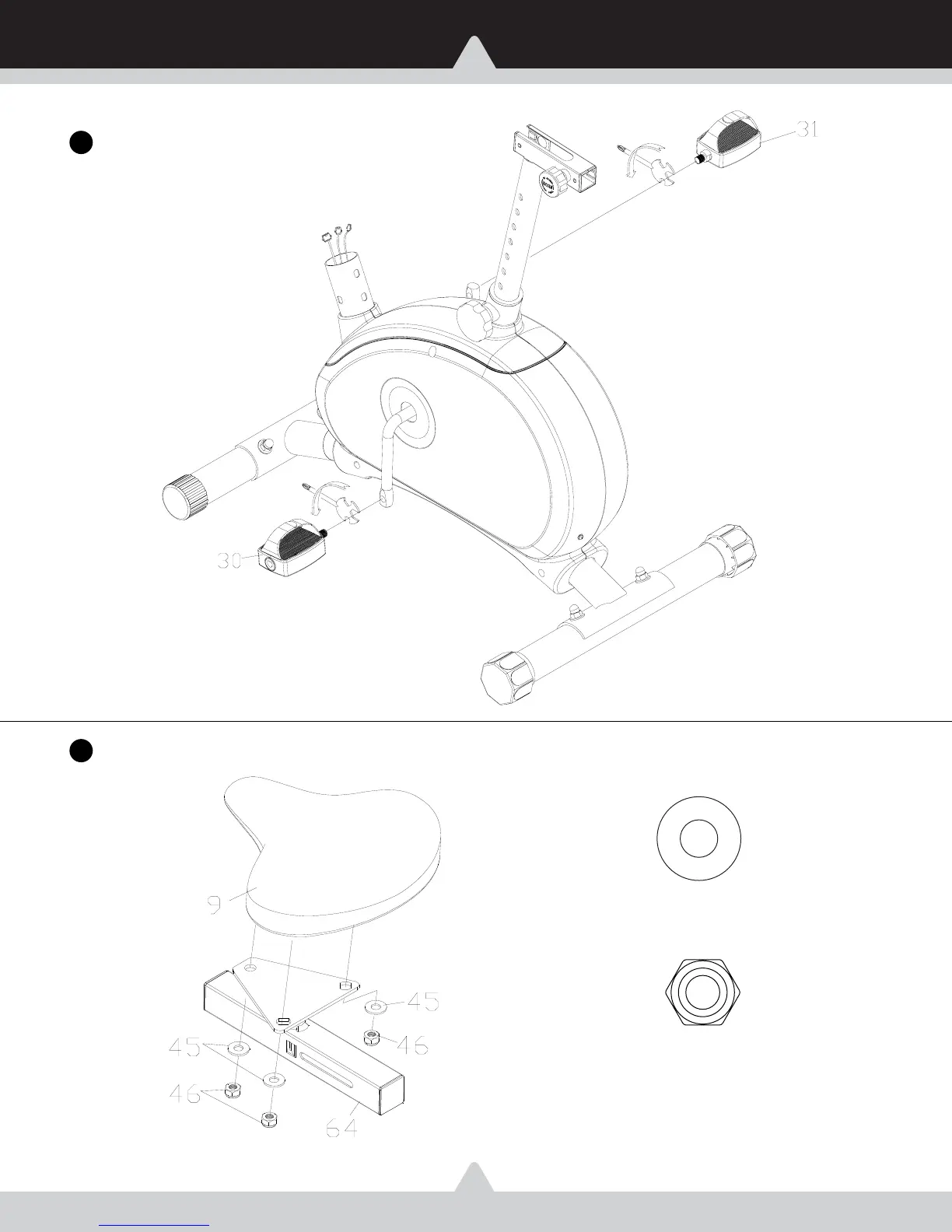 31

30

9

45

46

45

46

64