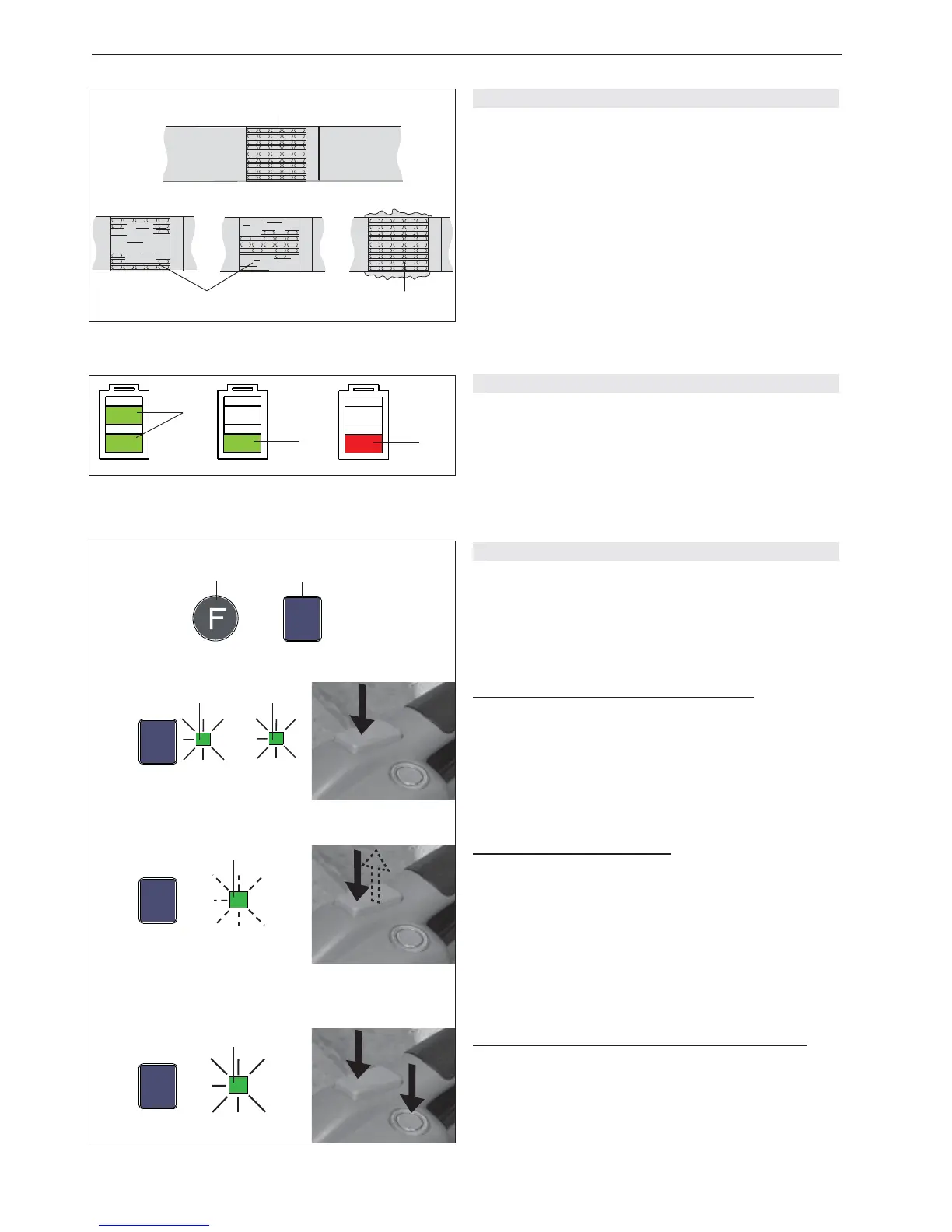 F