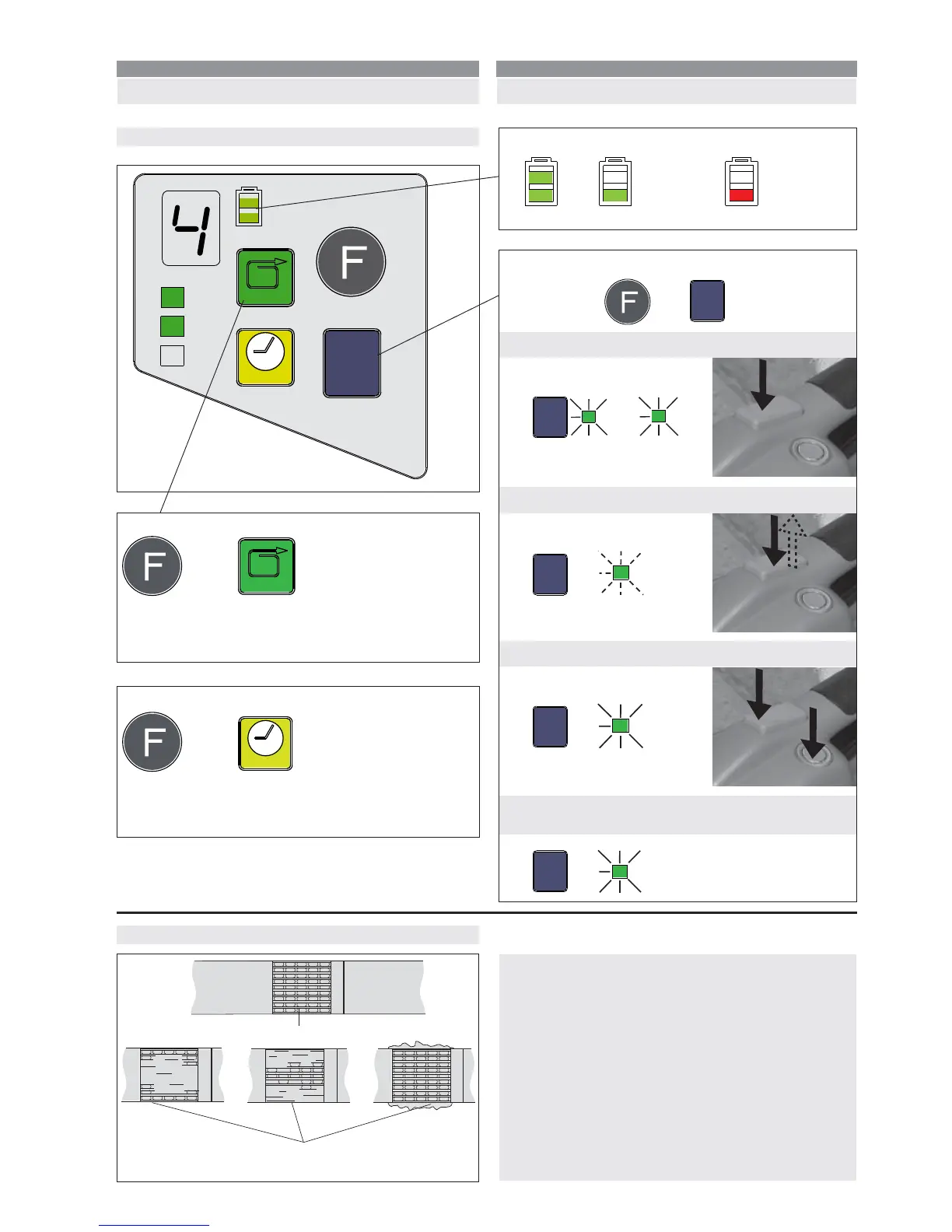 4

F

F

F

F