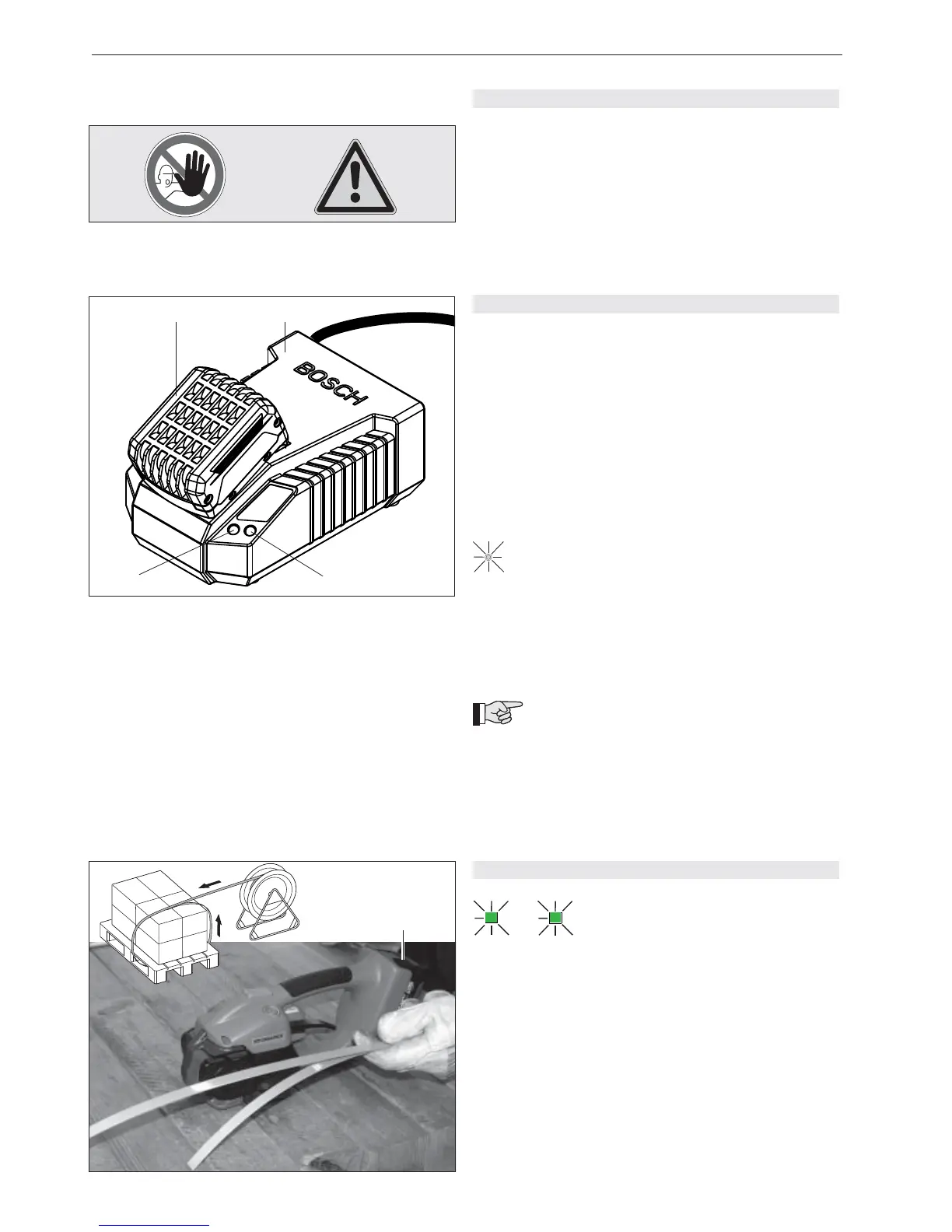 BOSCH