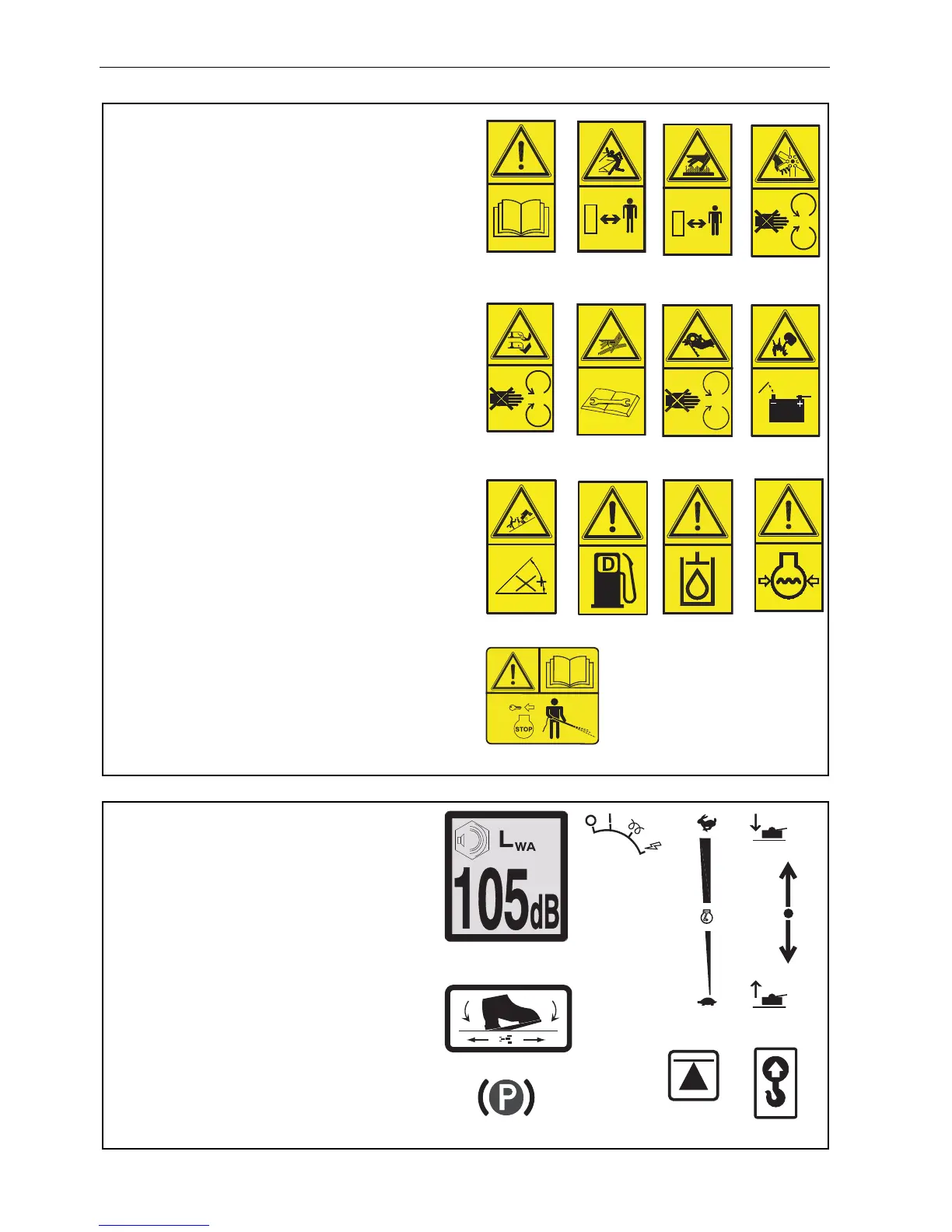 D

STOP

$L_{WA}$

105dB

P