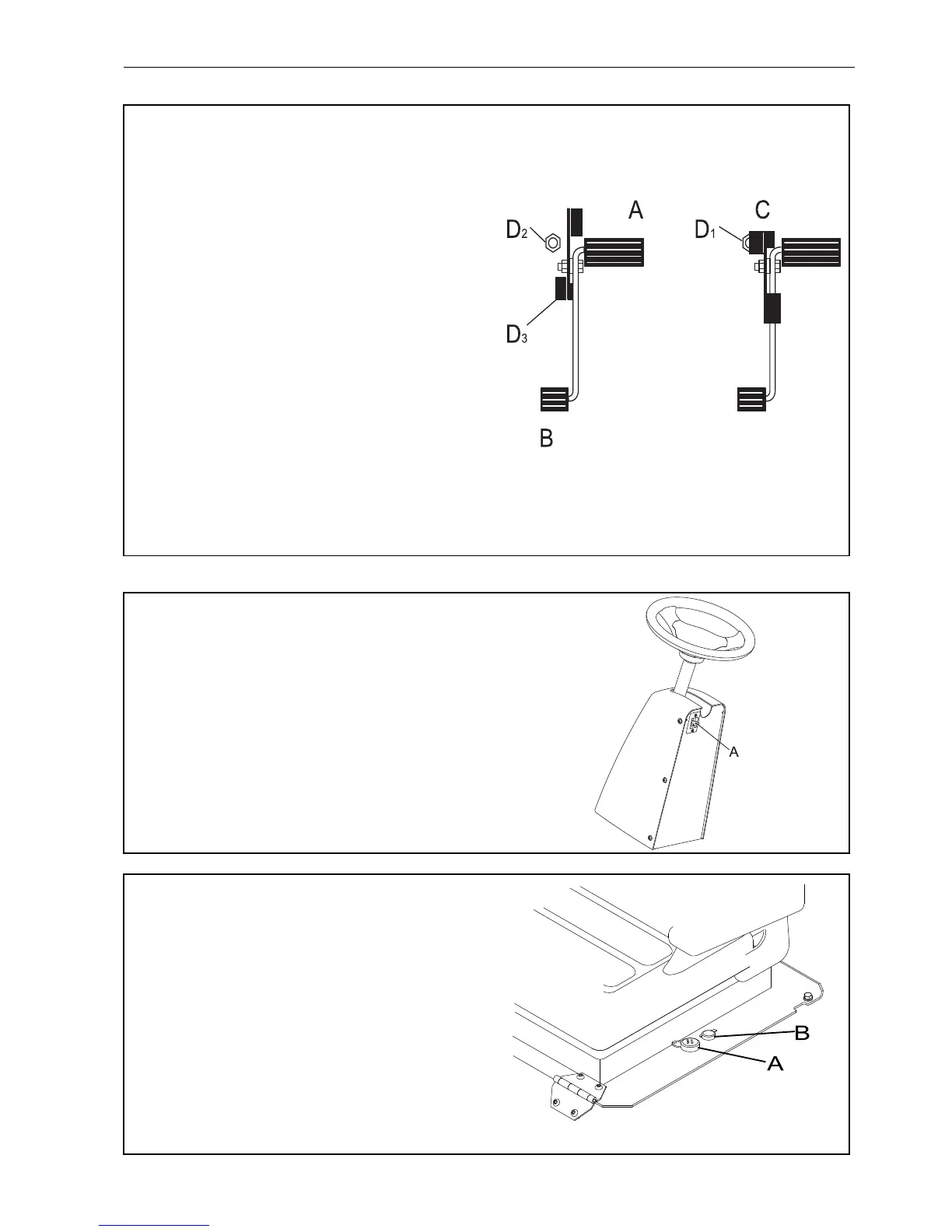 A

C

$D_2$

$D_1$

$D_3$

B

A

B

A