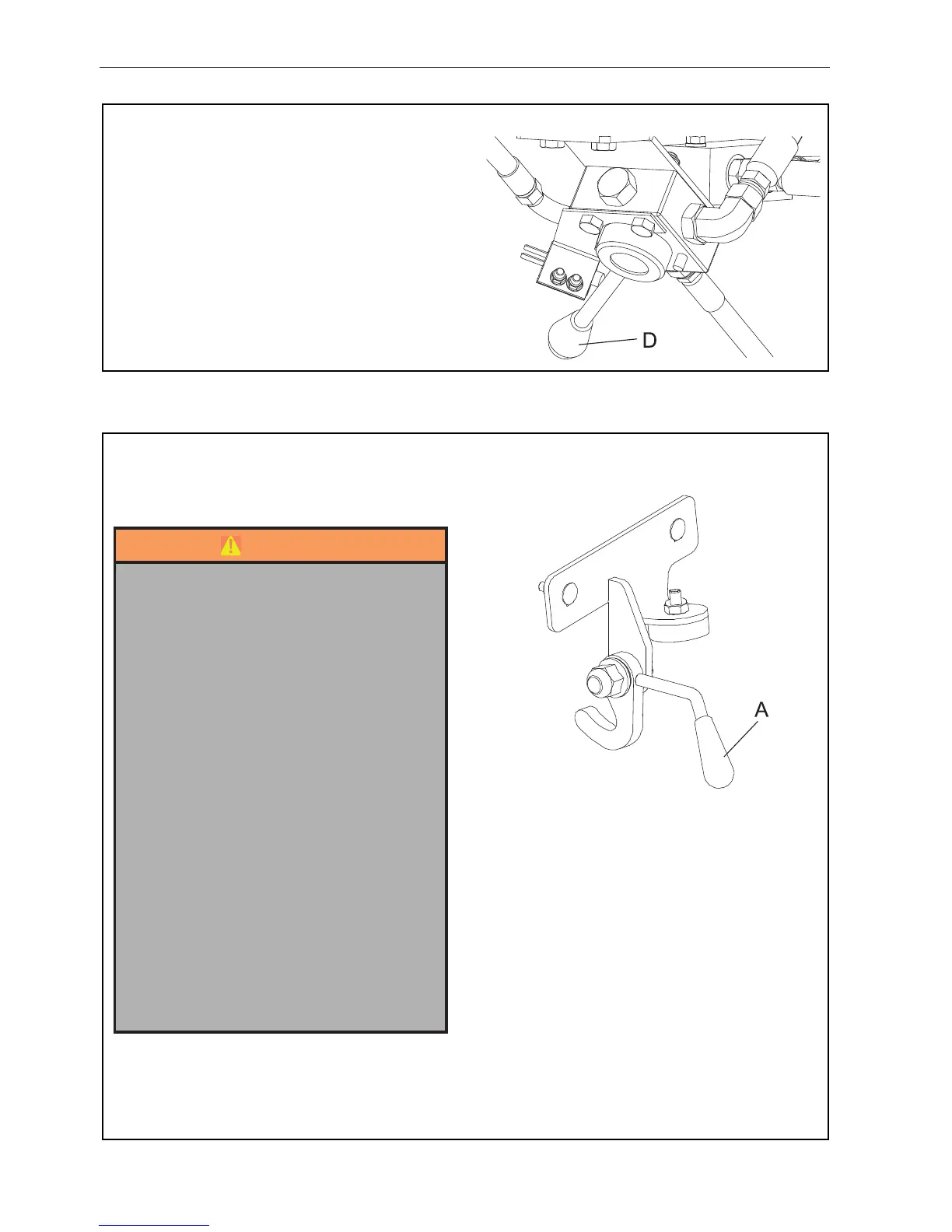 D

A