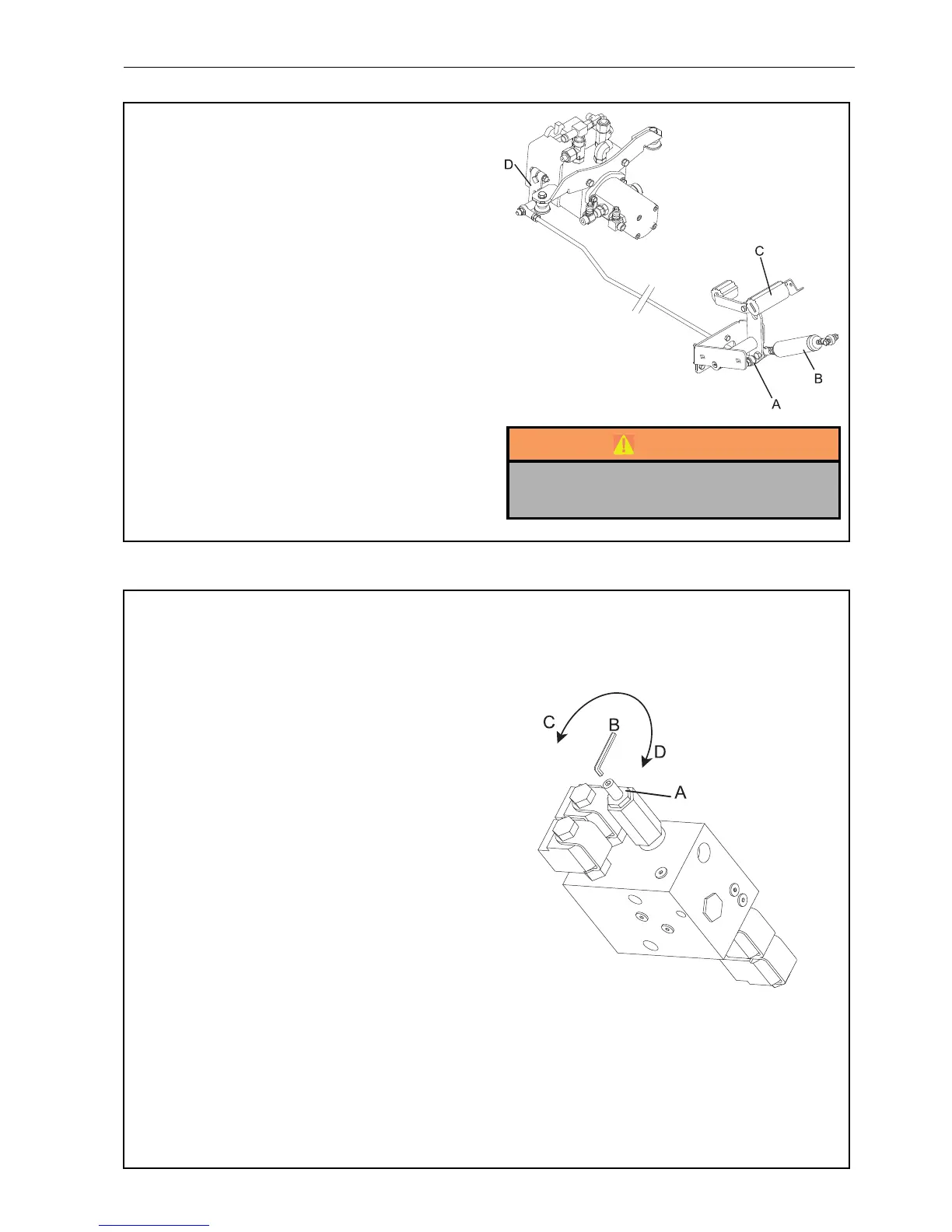 D

C

B

A

C

B

D

A