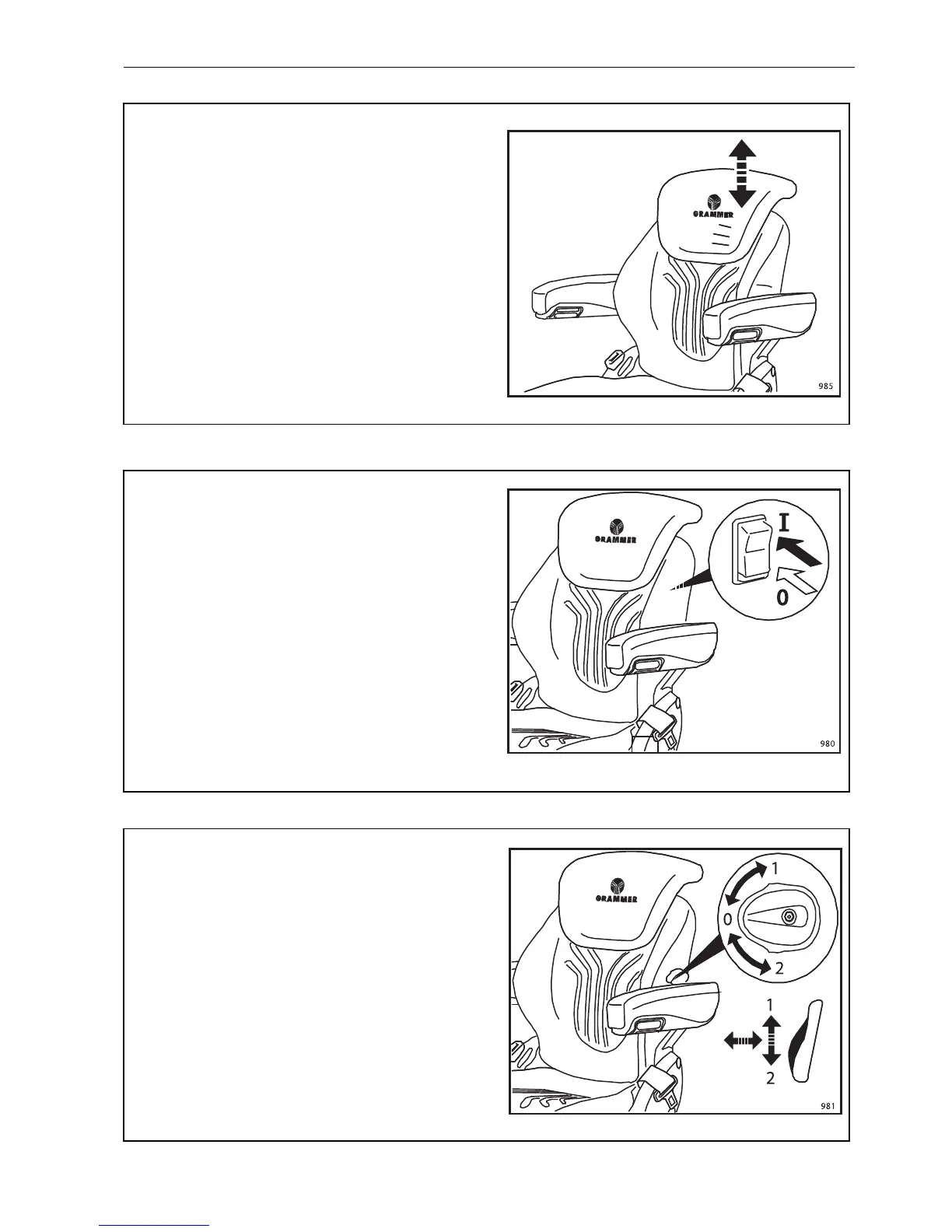 GRAMMER

985

GRAMMER

I

0

980

GRAMMER

1

0

2

1

2

981