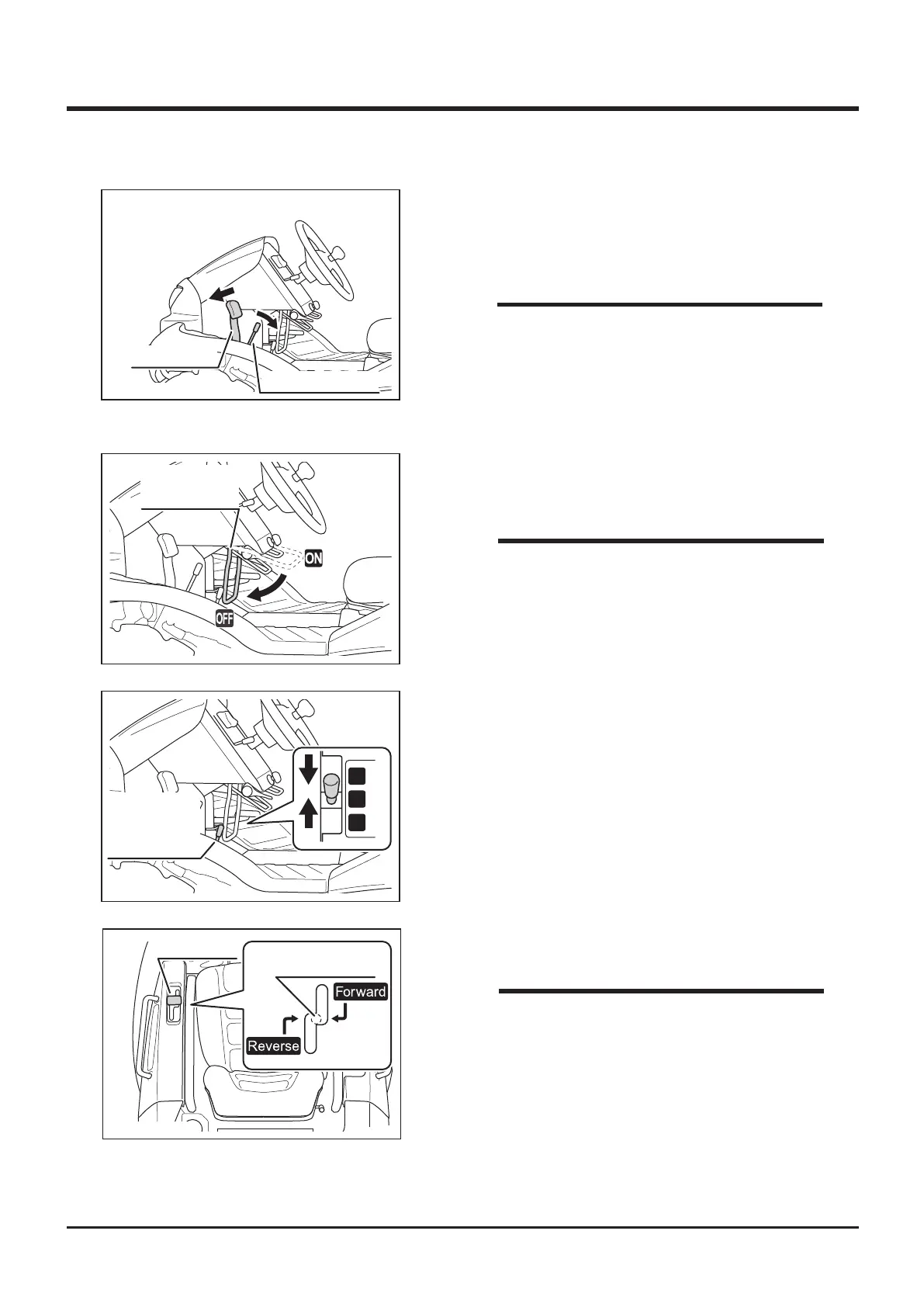 ON

OFF

Forward

Reverse