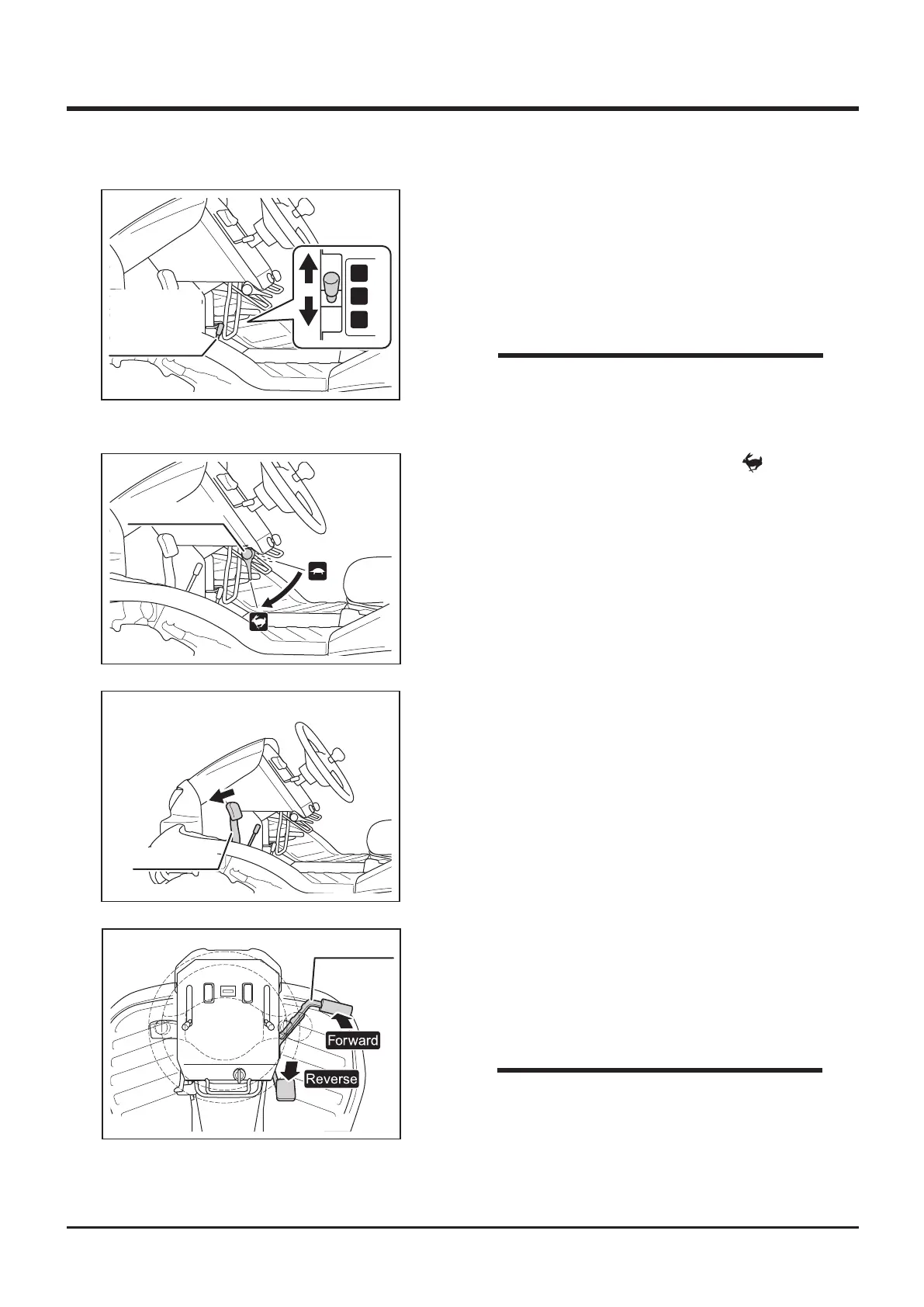 Forward

Reverse