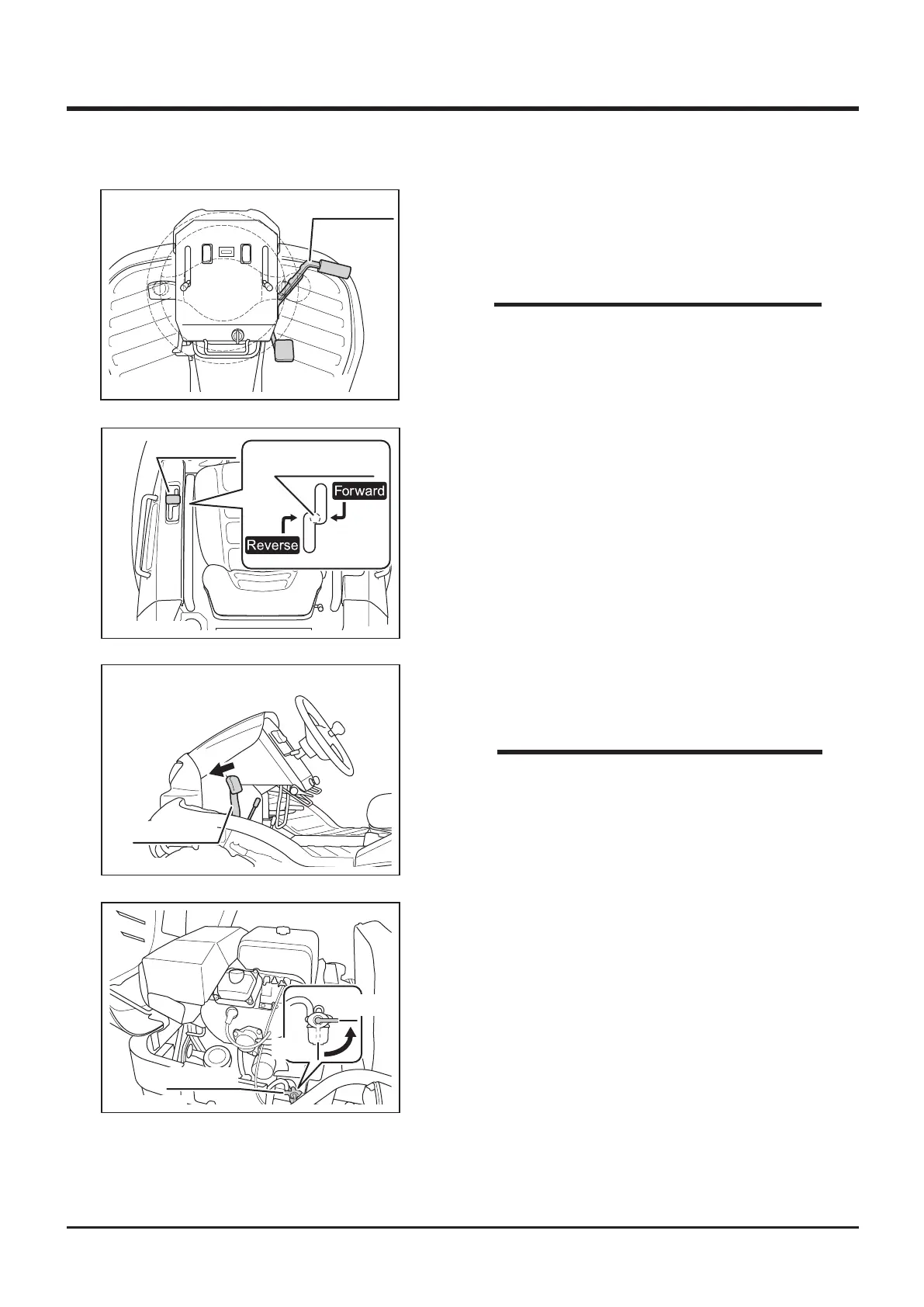 Forward
Reverse