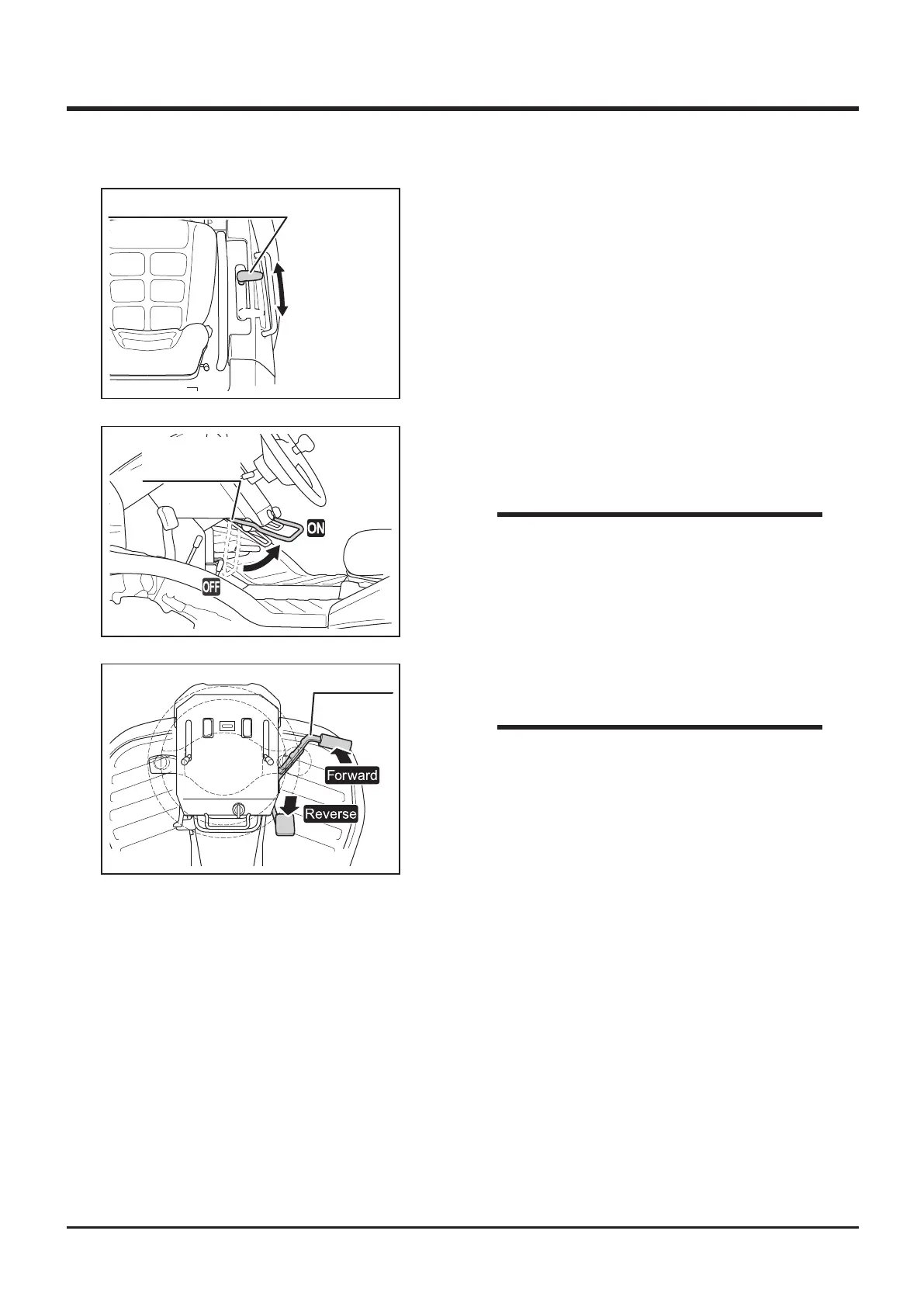 ON

OFF

Forward

Reverse