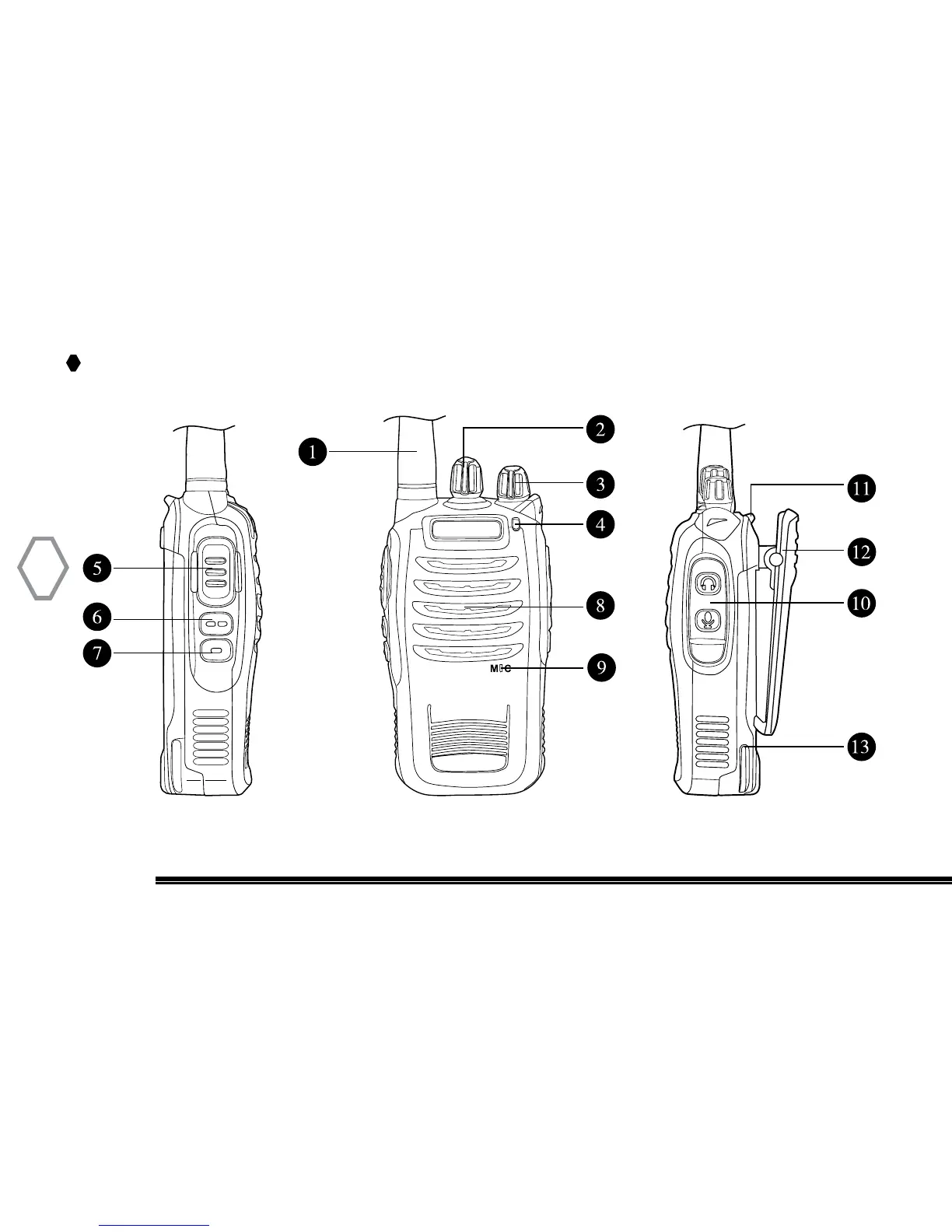 1
2
3
4
5
6
7
8
MIC
9
11
12
10
13