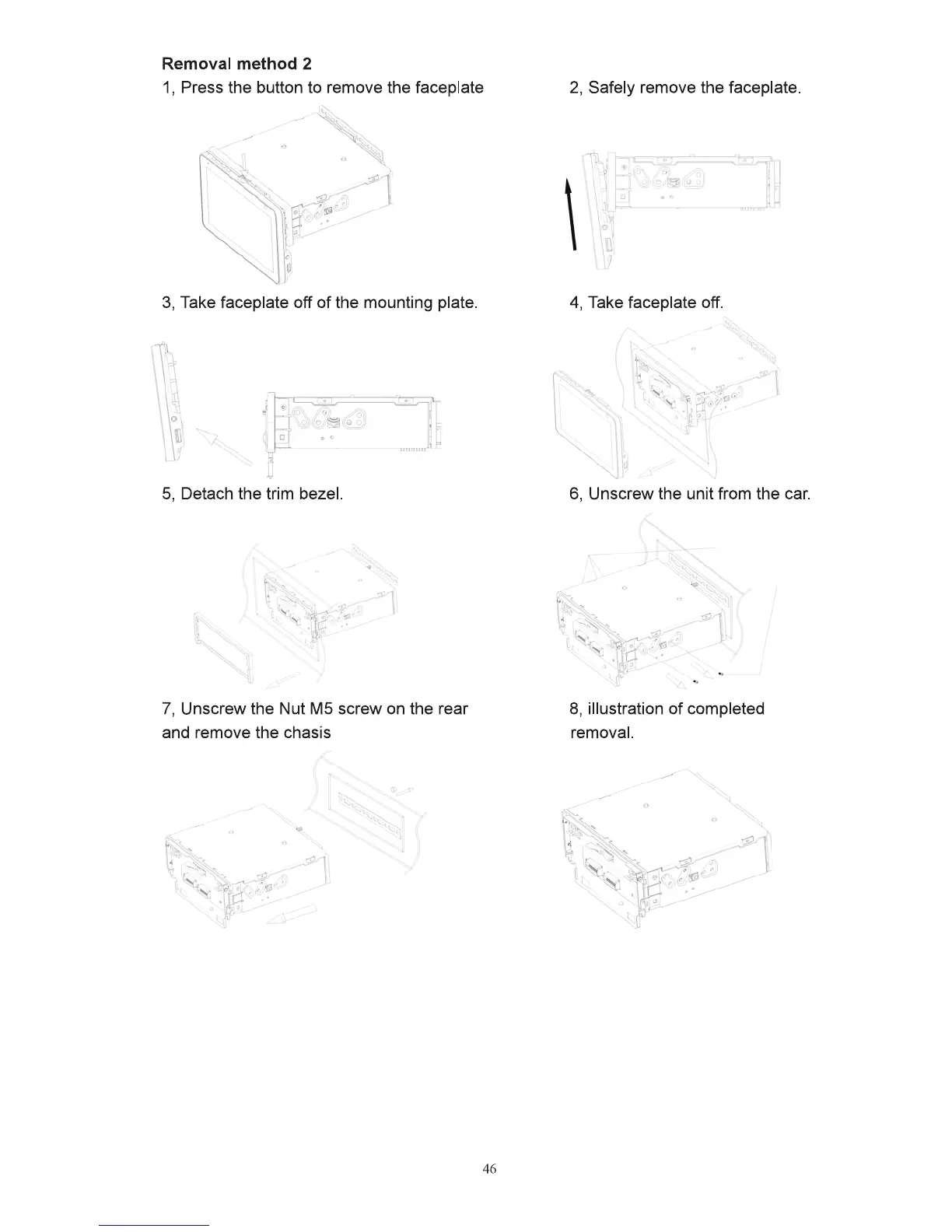 Removal method 2

1, Press the button to remove the faceplate

2, Safely remove the faceplate.

3, Take faceplate off of the mounting plate.

4, Take faceplate off.

5, Detach the trim bezel.

6, Unscrew the unit from the car.

7, Unscrew the Nut M5 screw on the rear and remove the chasis

8, illustration of completed removal.

46