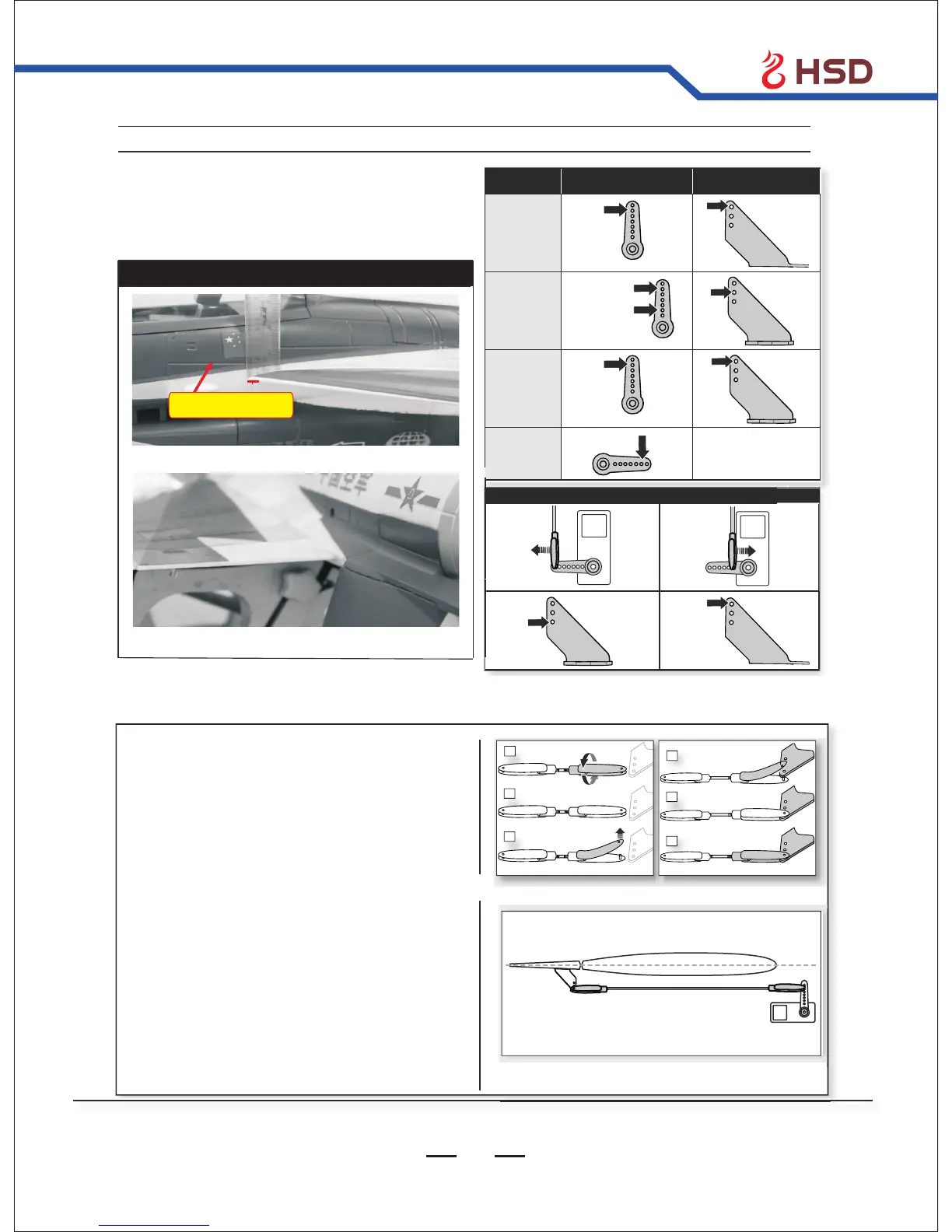 HSD