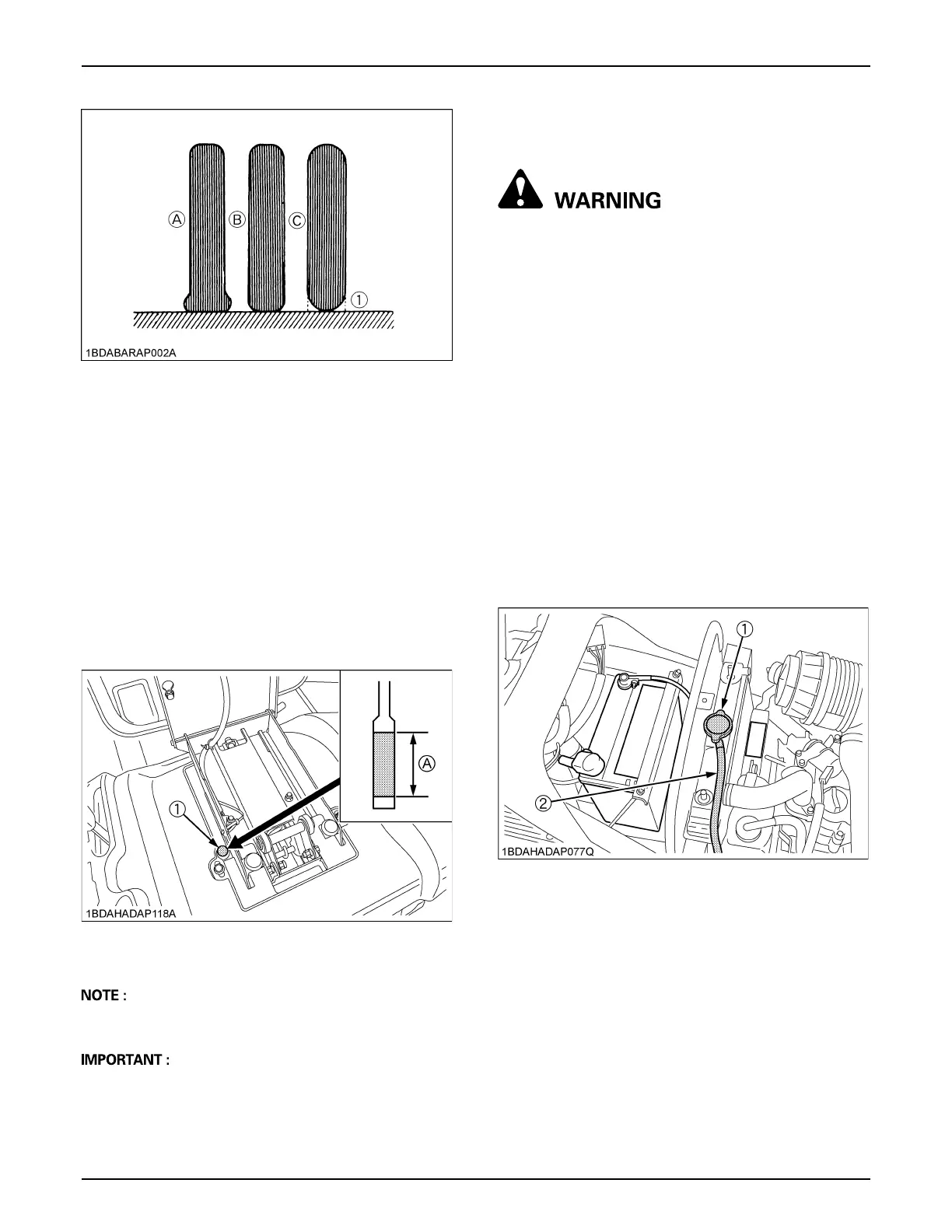 Ⓐ Ⓑ Ⓒ ①

1BDABARAP002A

WARNING

①

Ⓐ

1BDAHADAP118A

①

②

1BDAHADAP077Q

NOTE :

IMPORTANT :