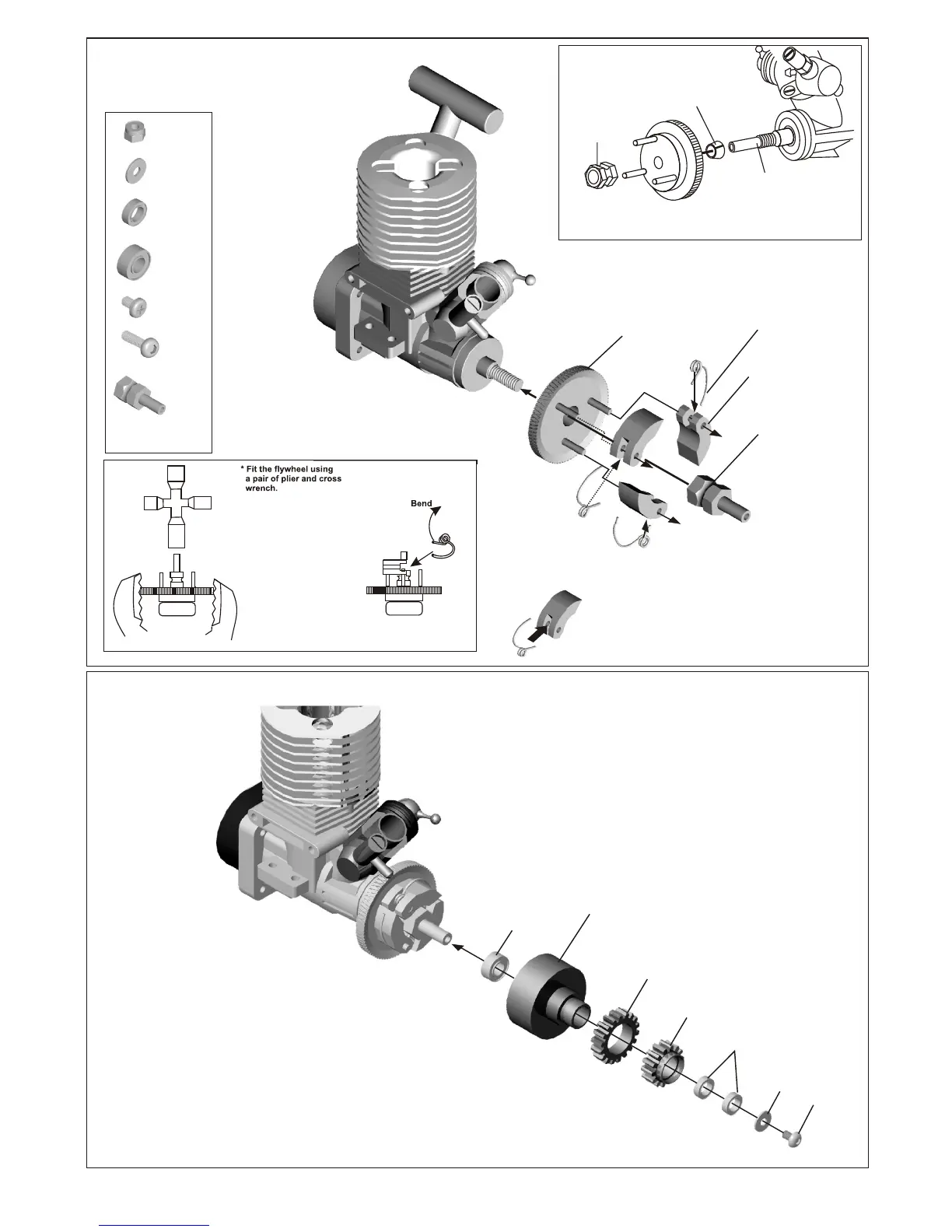 * Fit the flywheel using a pair of plier and cross wrench.

Bend