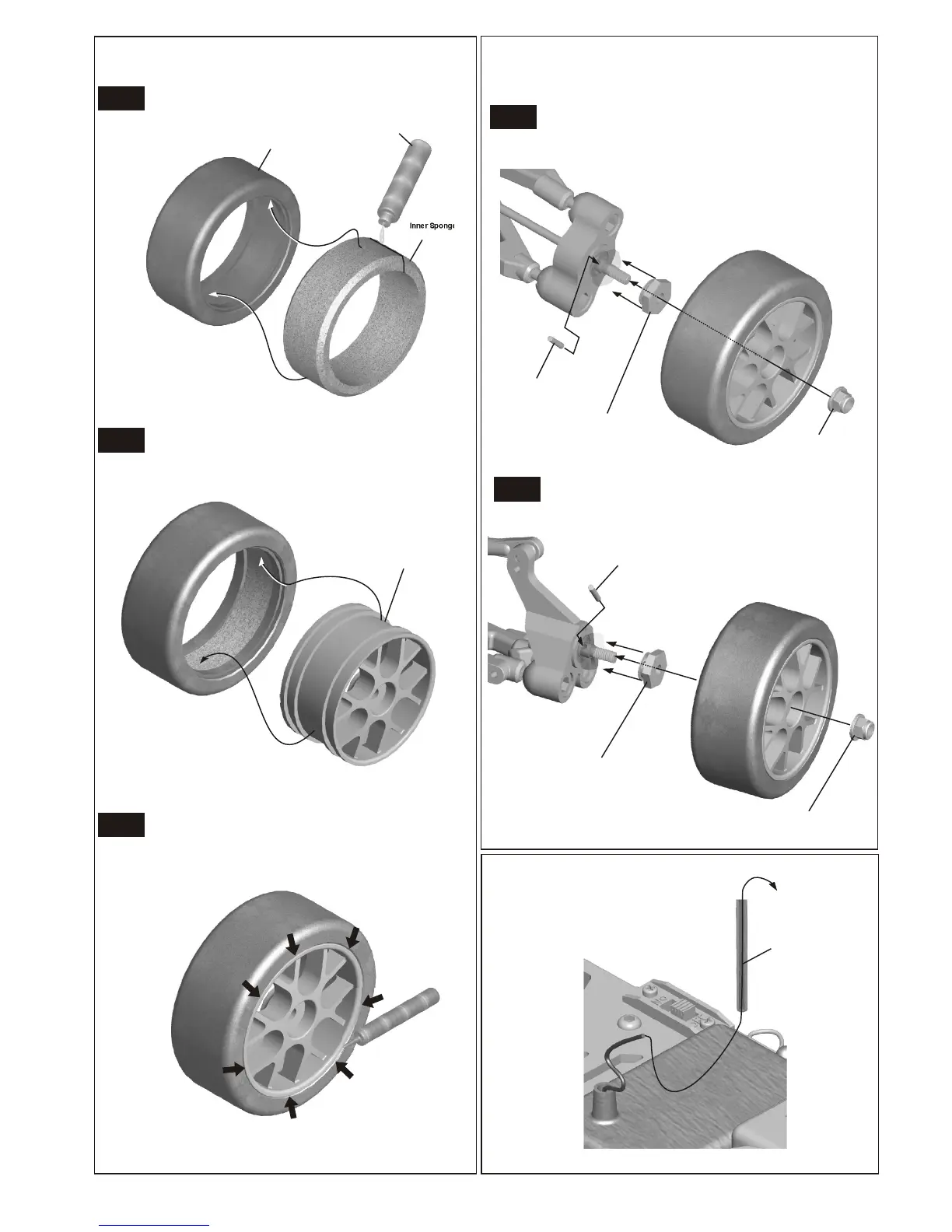 Inner Sponge