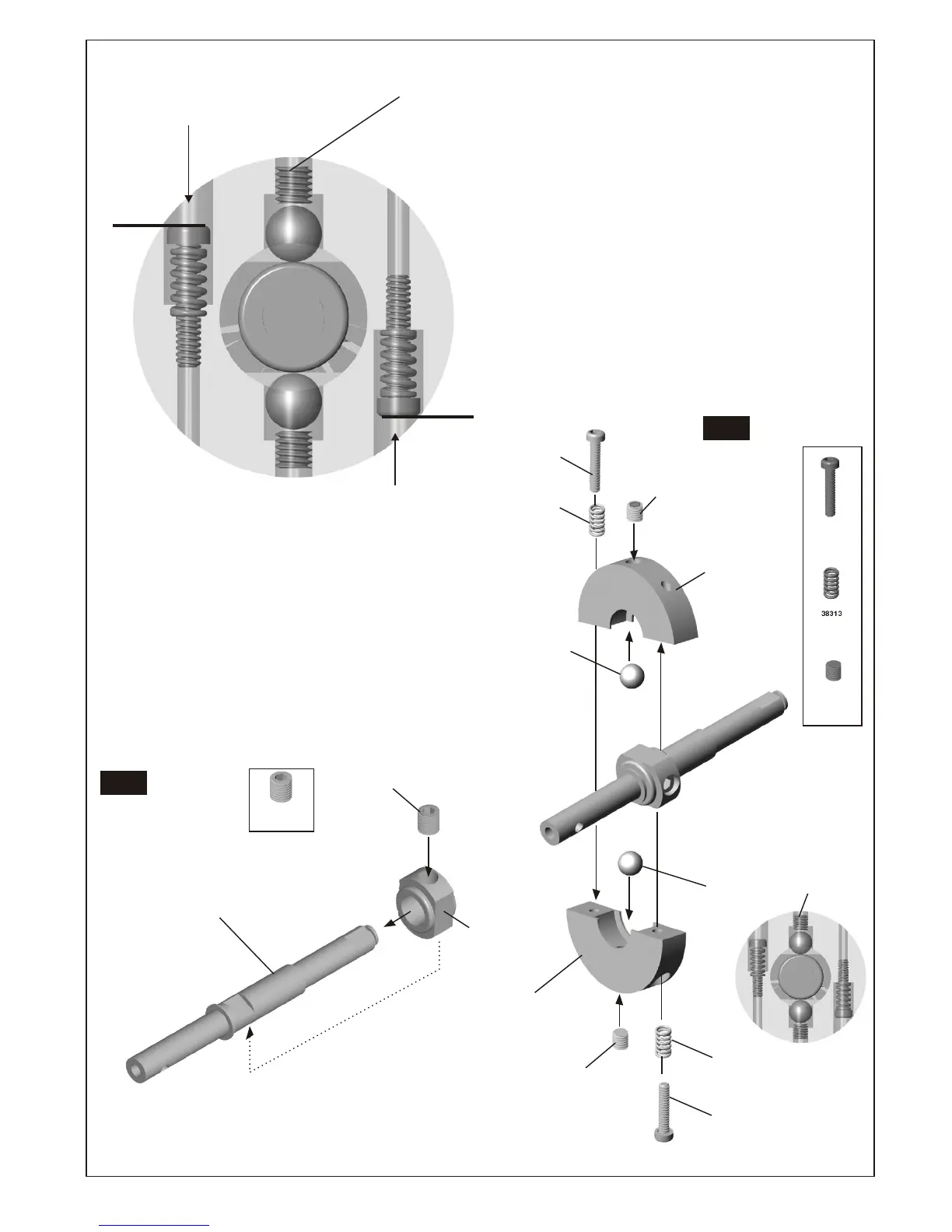 38313