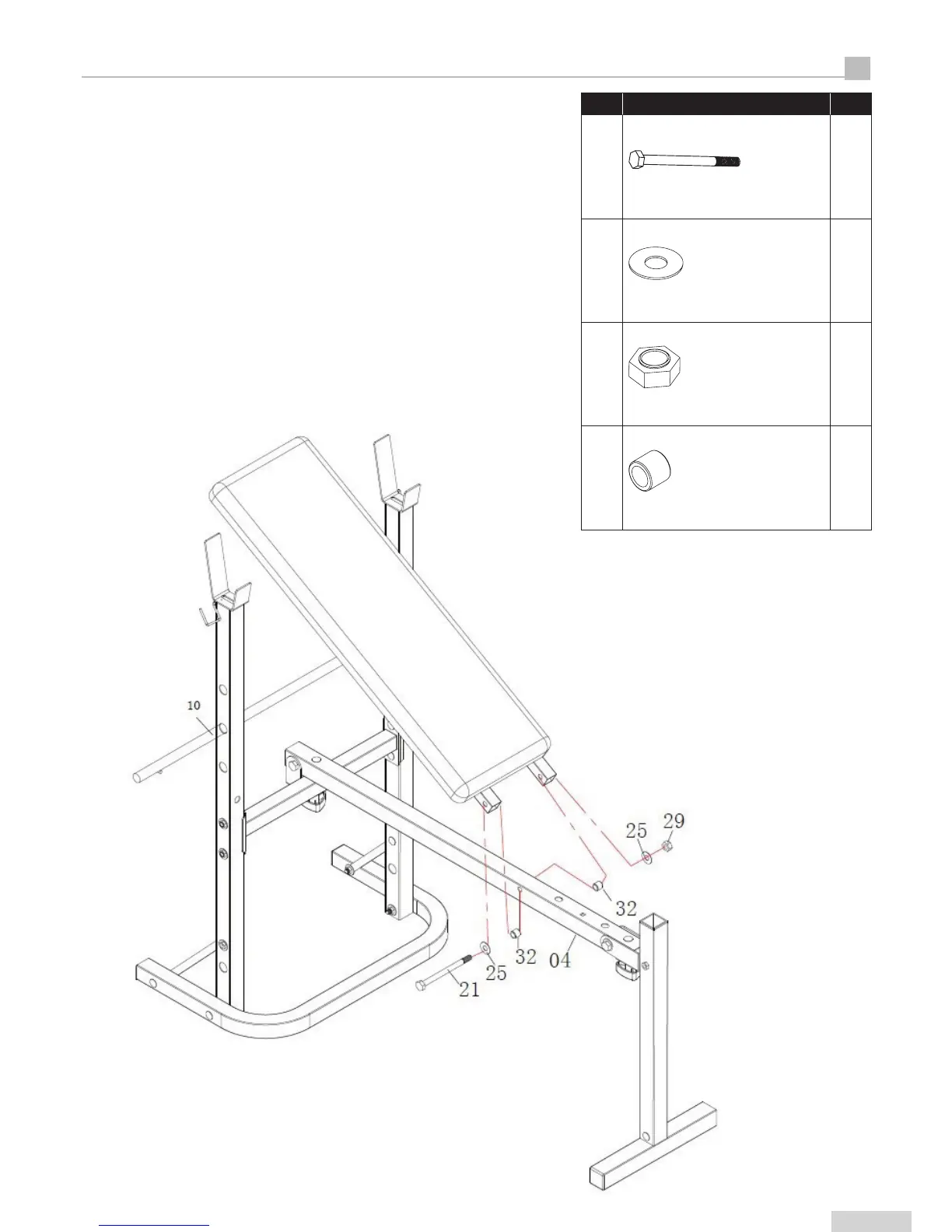 10

25 29

32

32

04

25

21