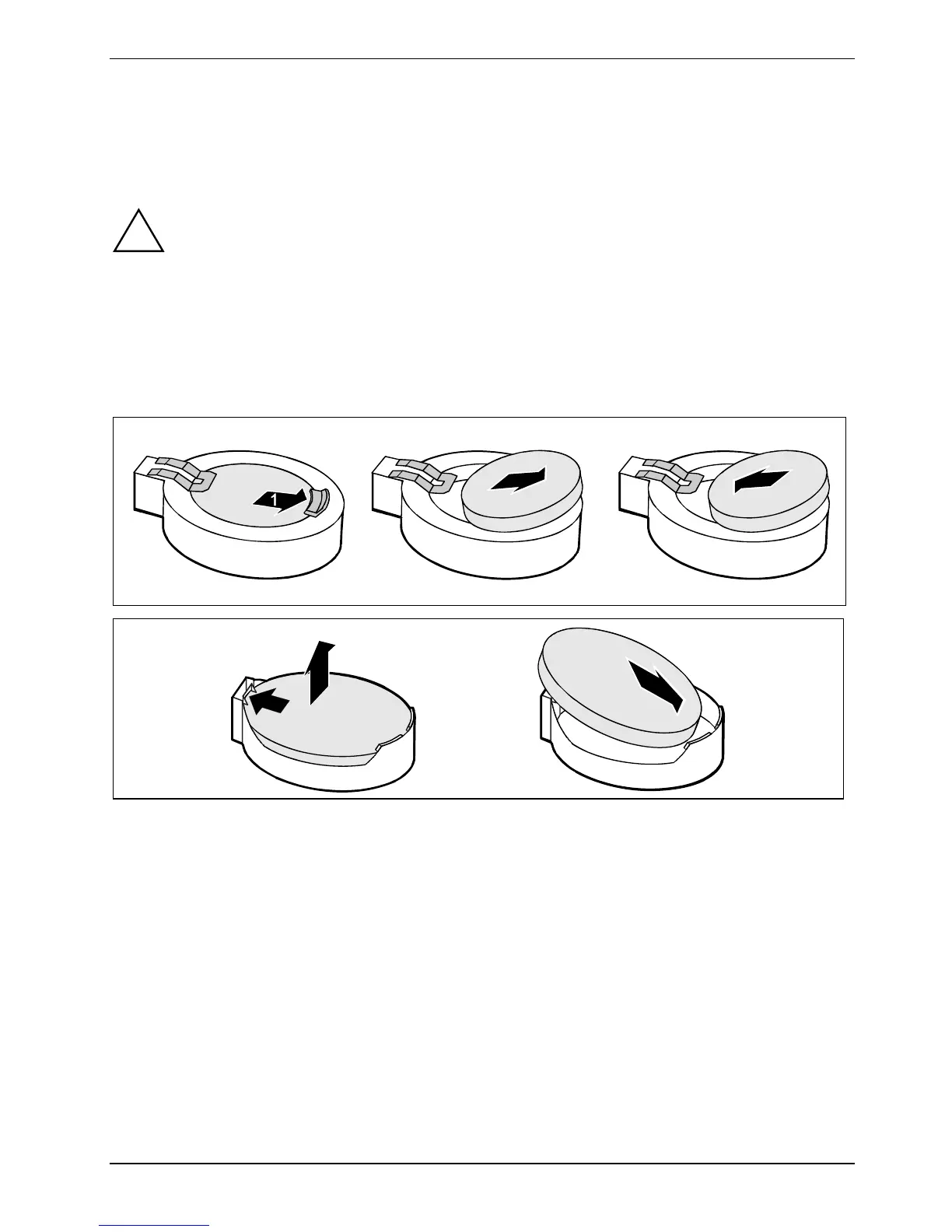 1