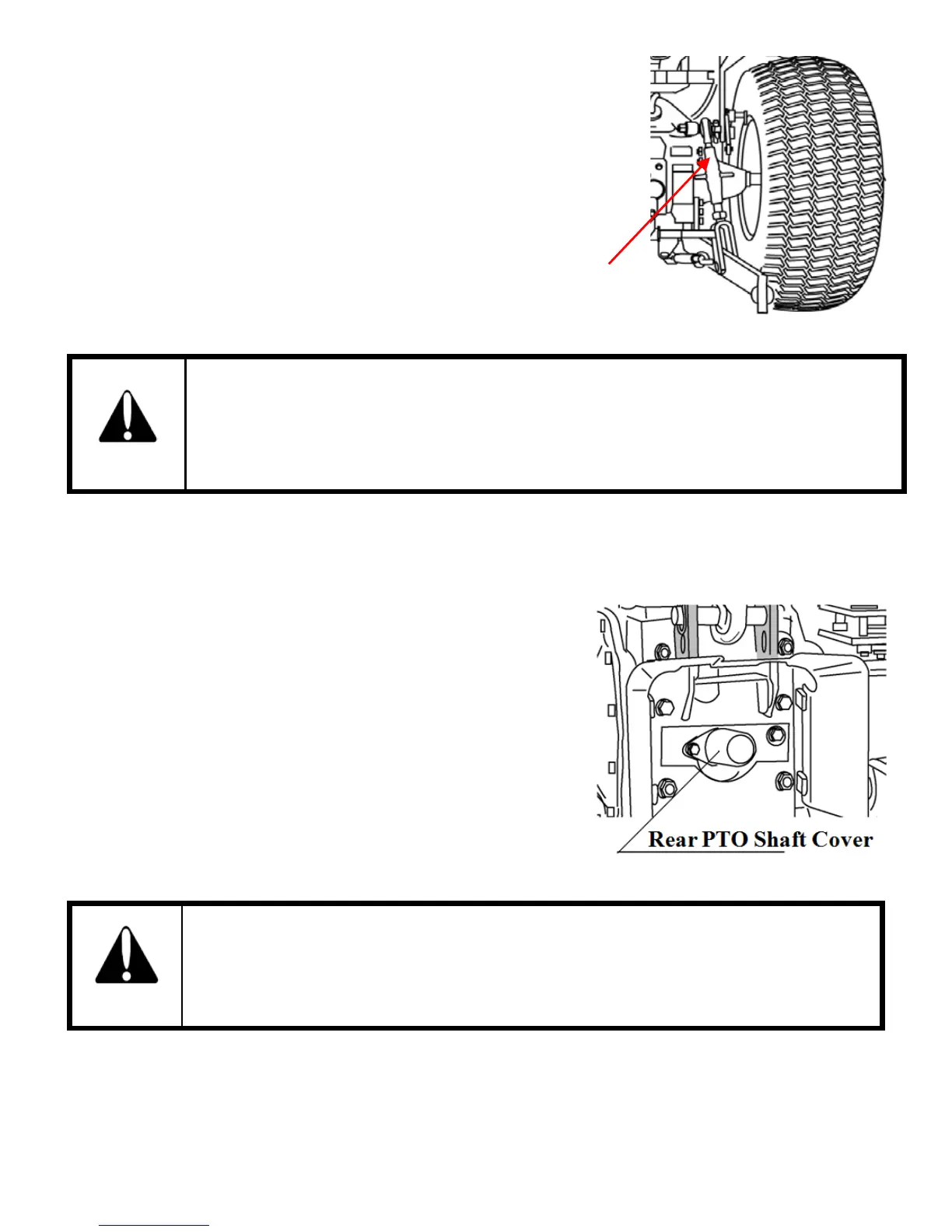 Rear PTO Shaft Cover