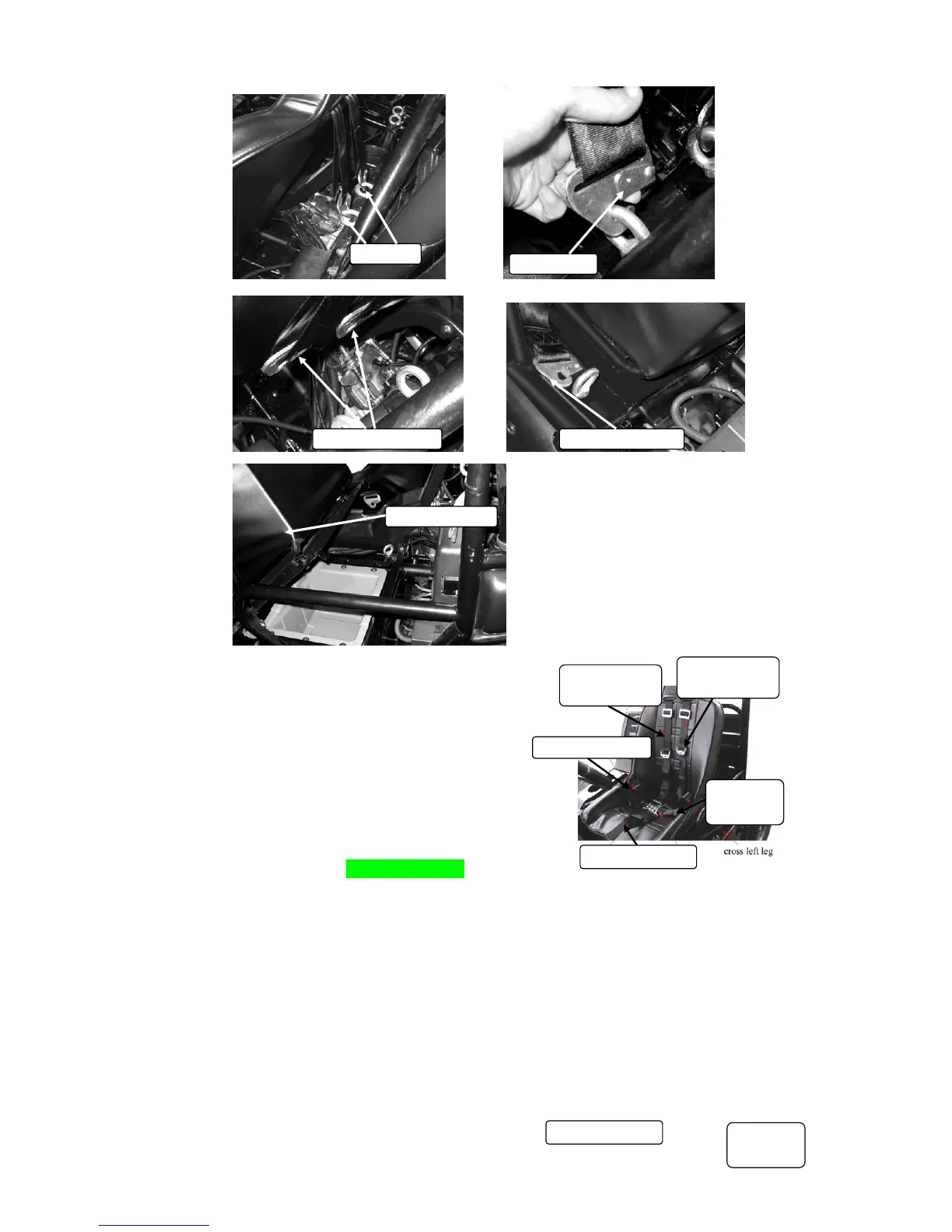 cross left leg