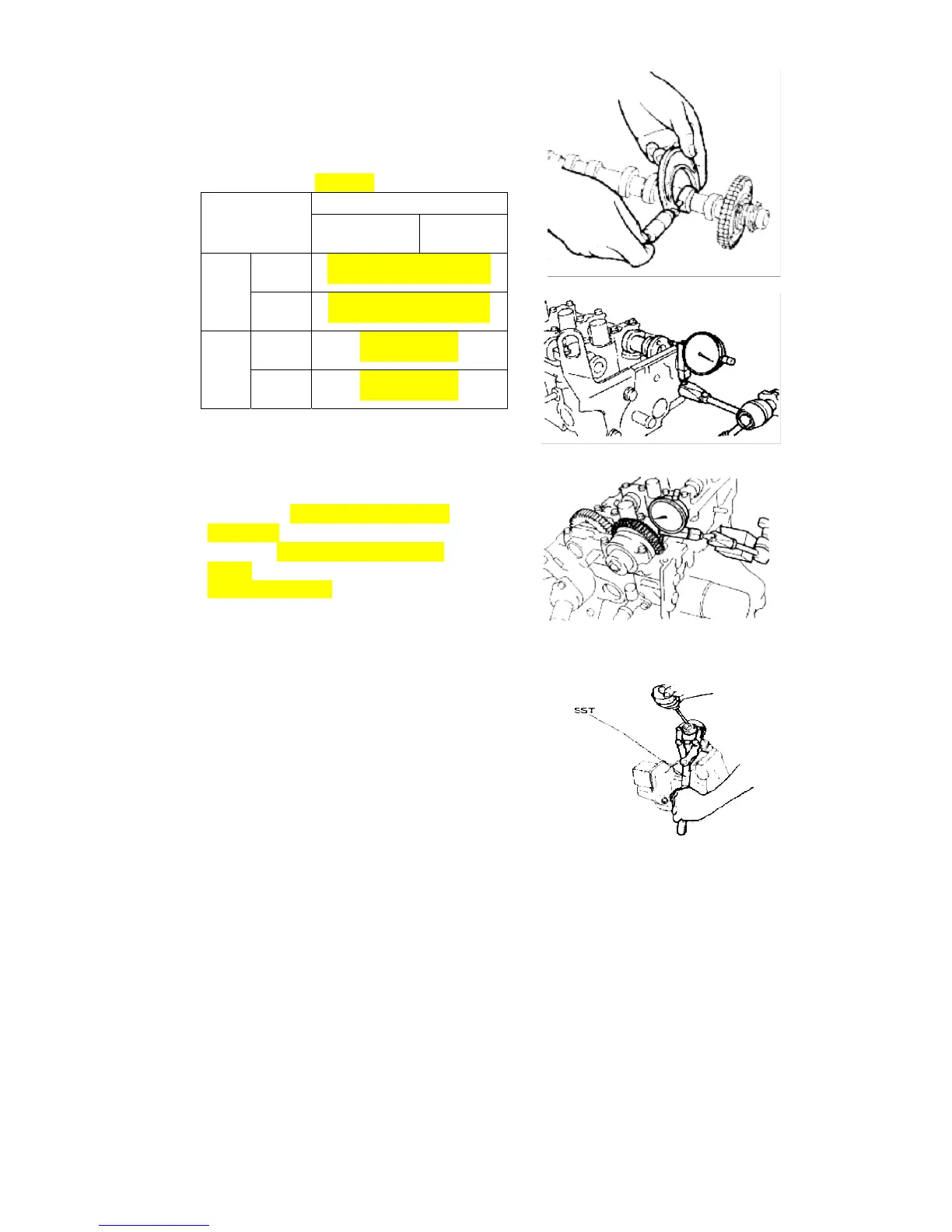 SST