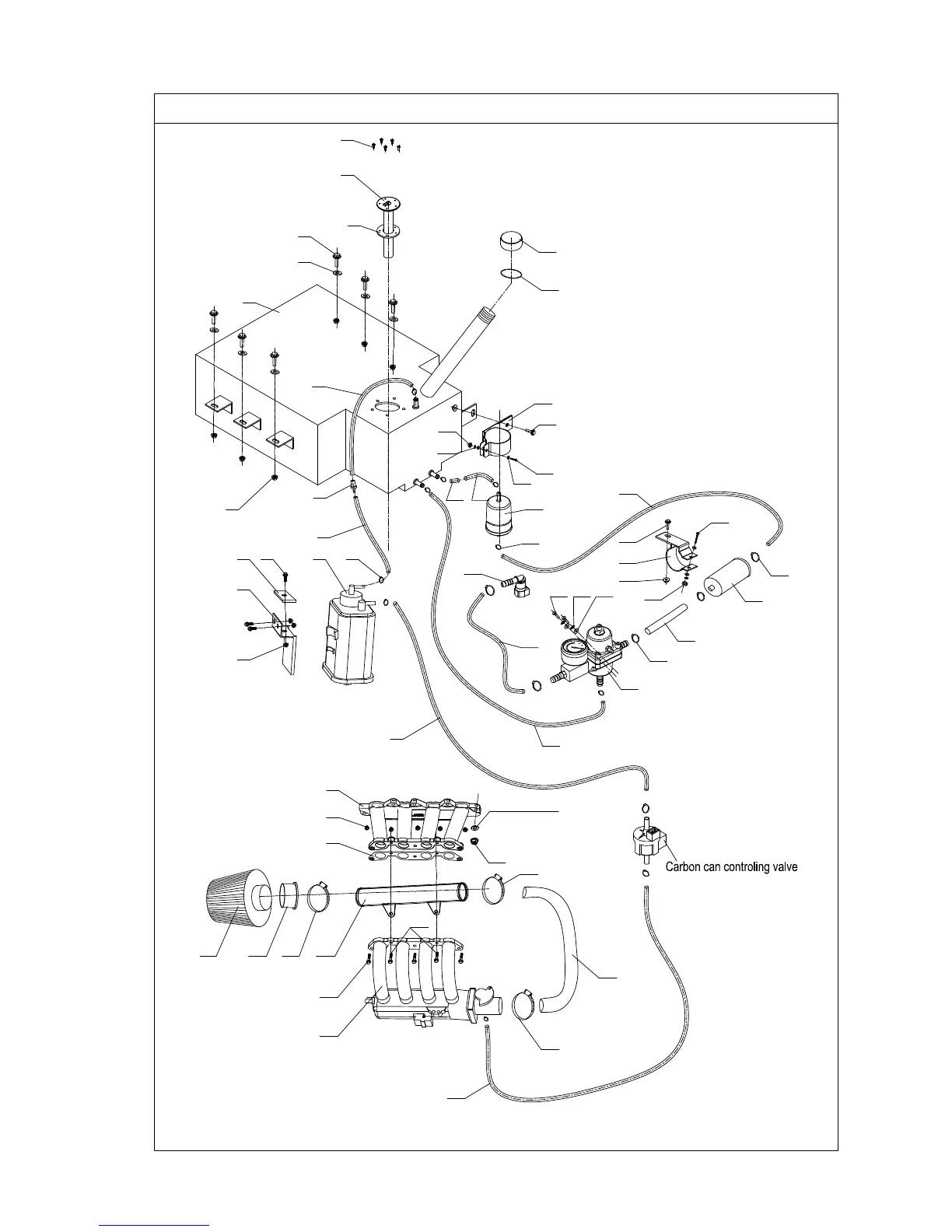 Carbon can controling valve