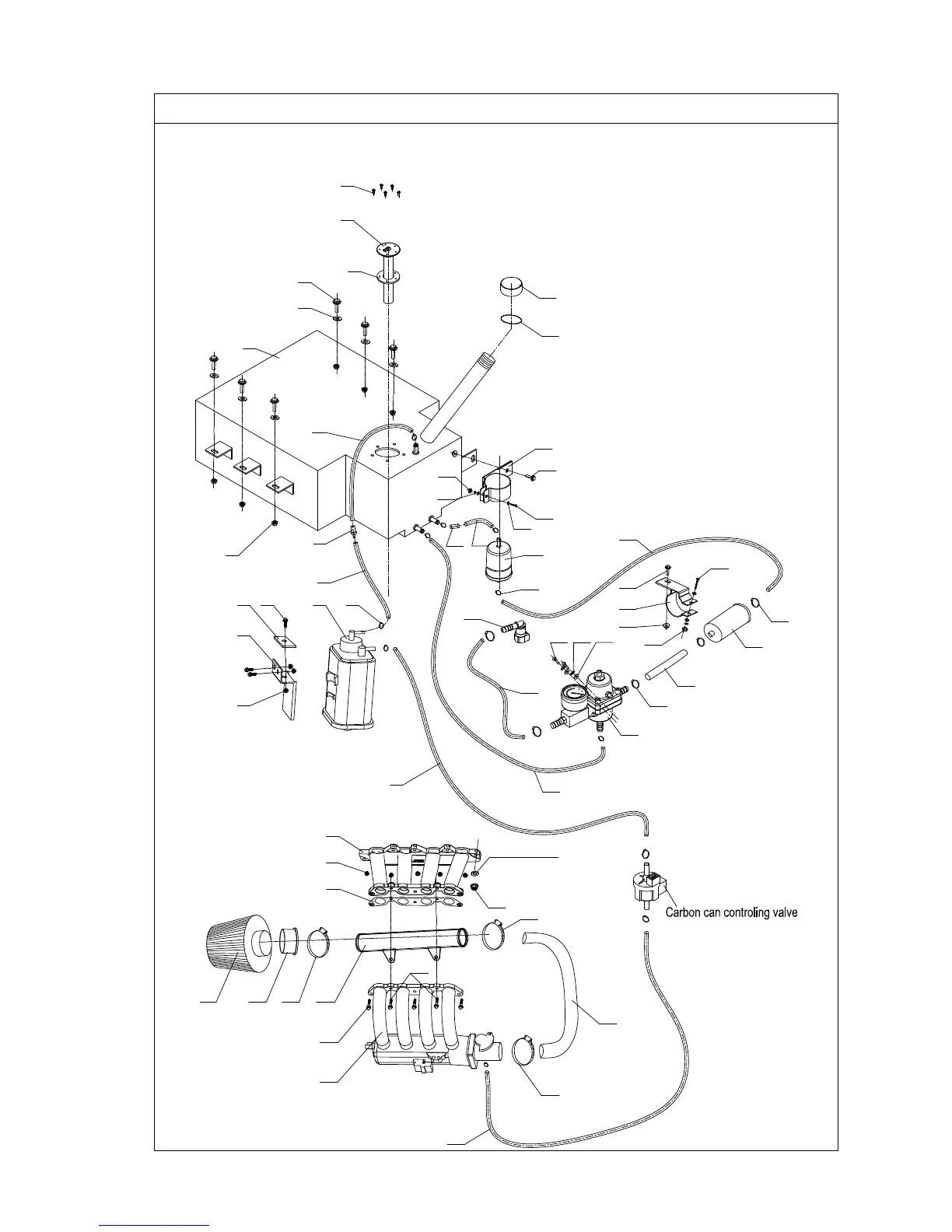 Carbon can controling valve