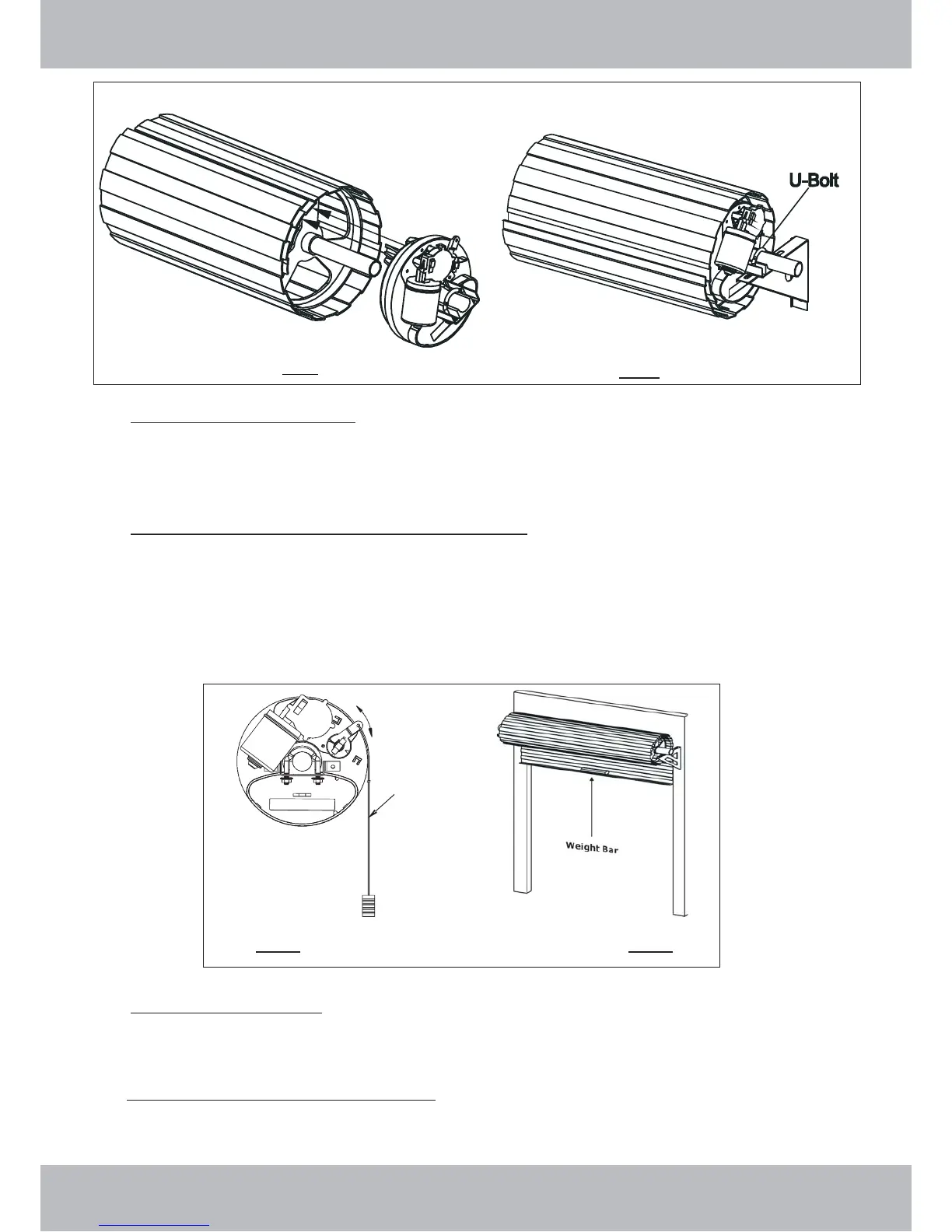 U-Bolt

Weight Bar