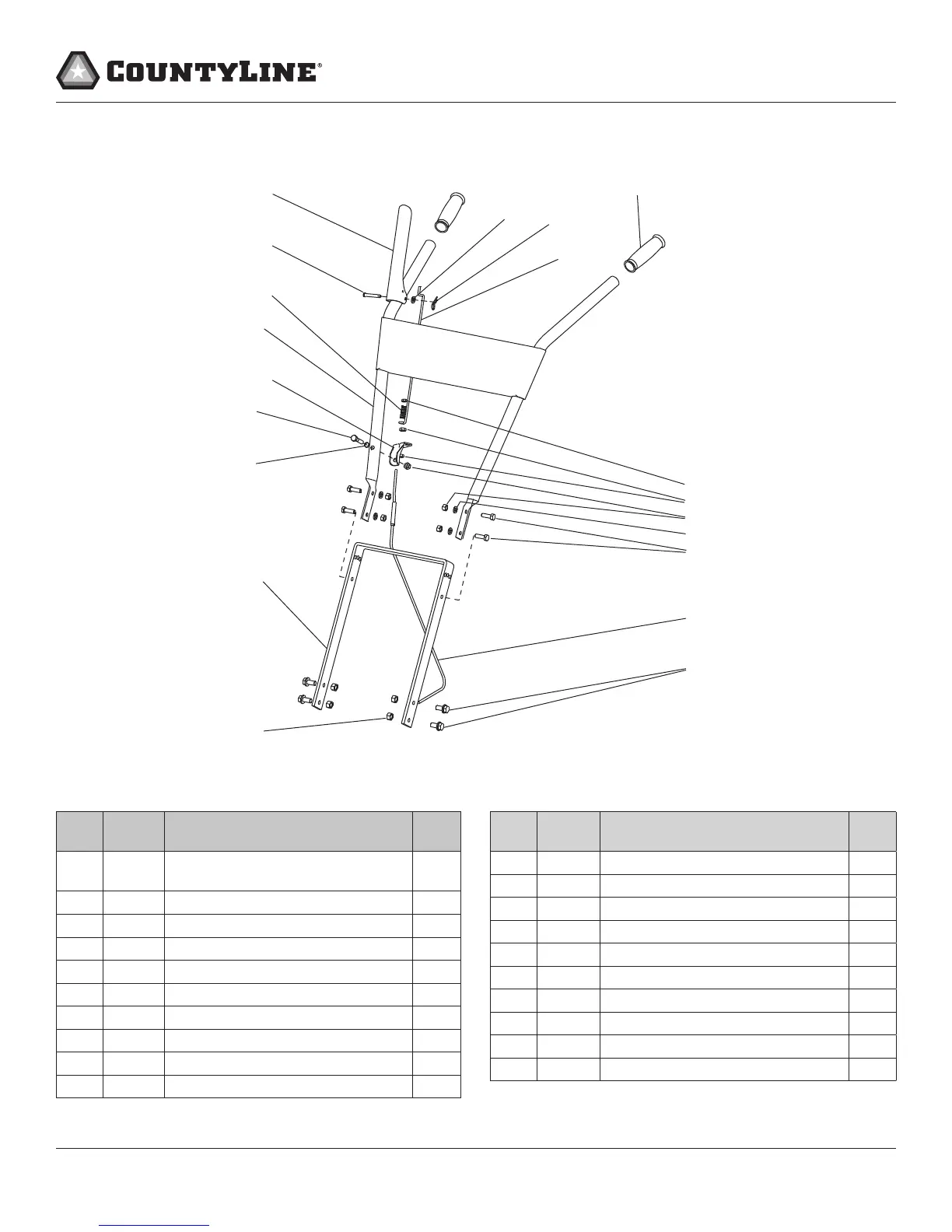 COUNTYLINE®