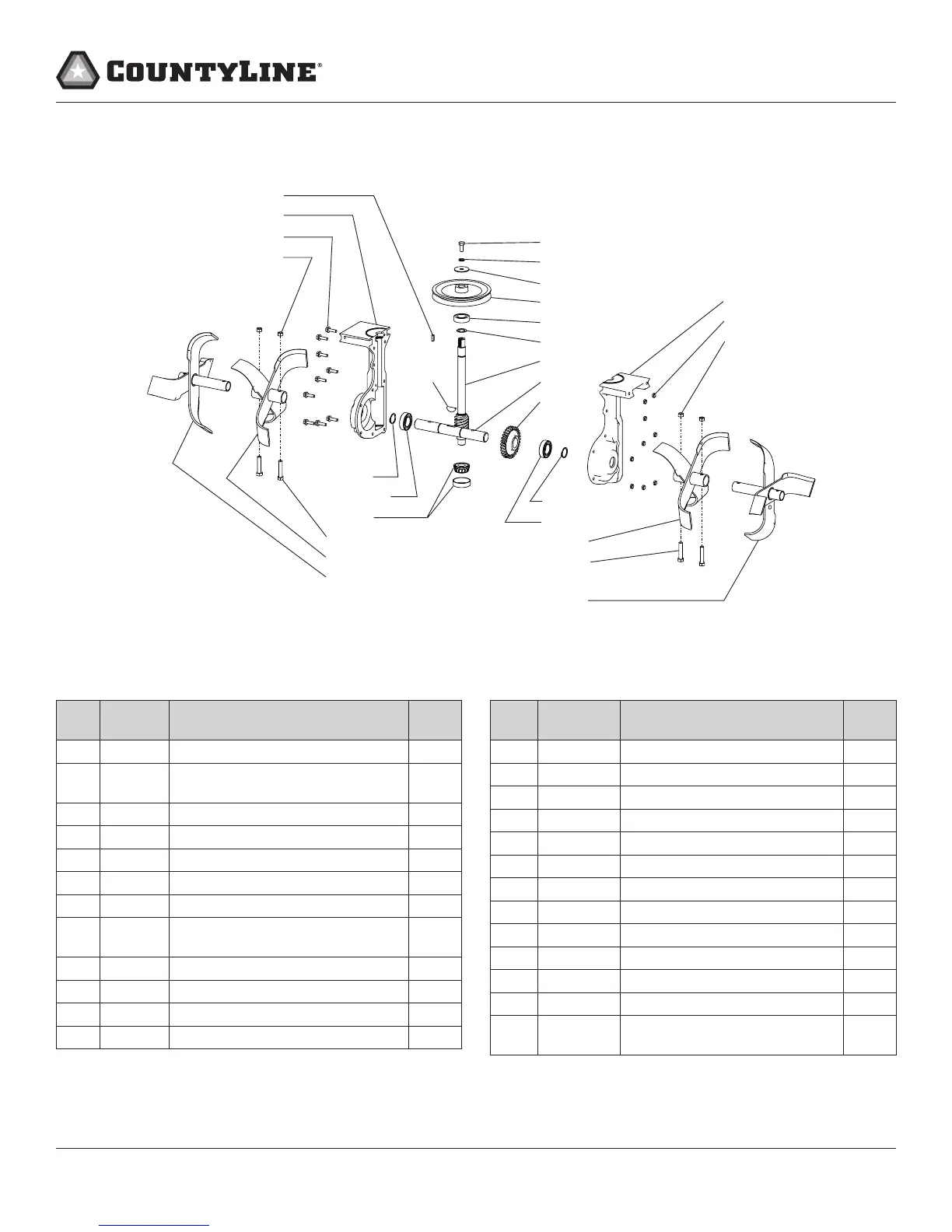 COUNTYLINE®