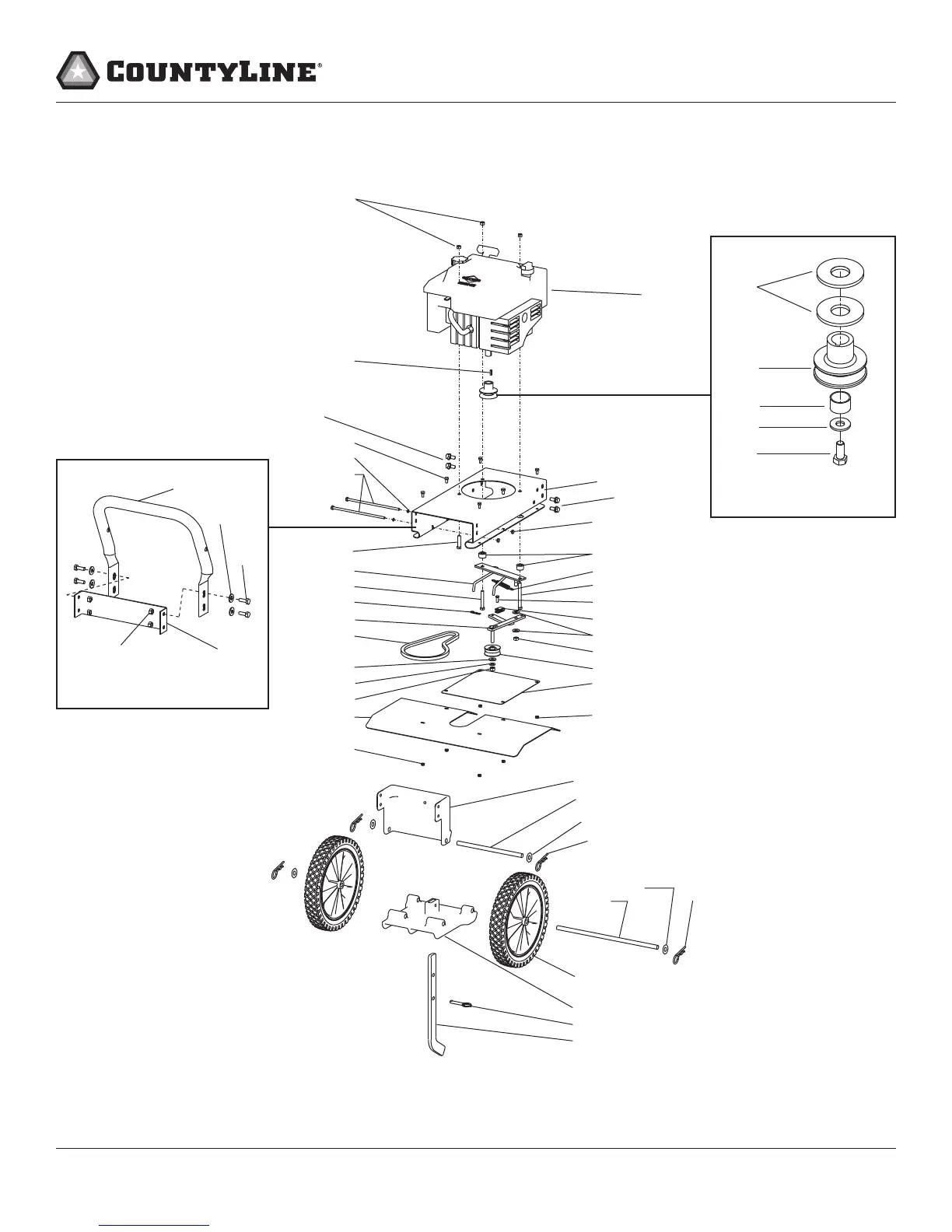 COUNTYLINE®