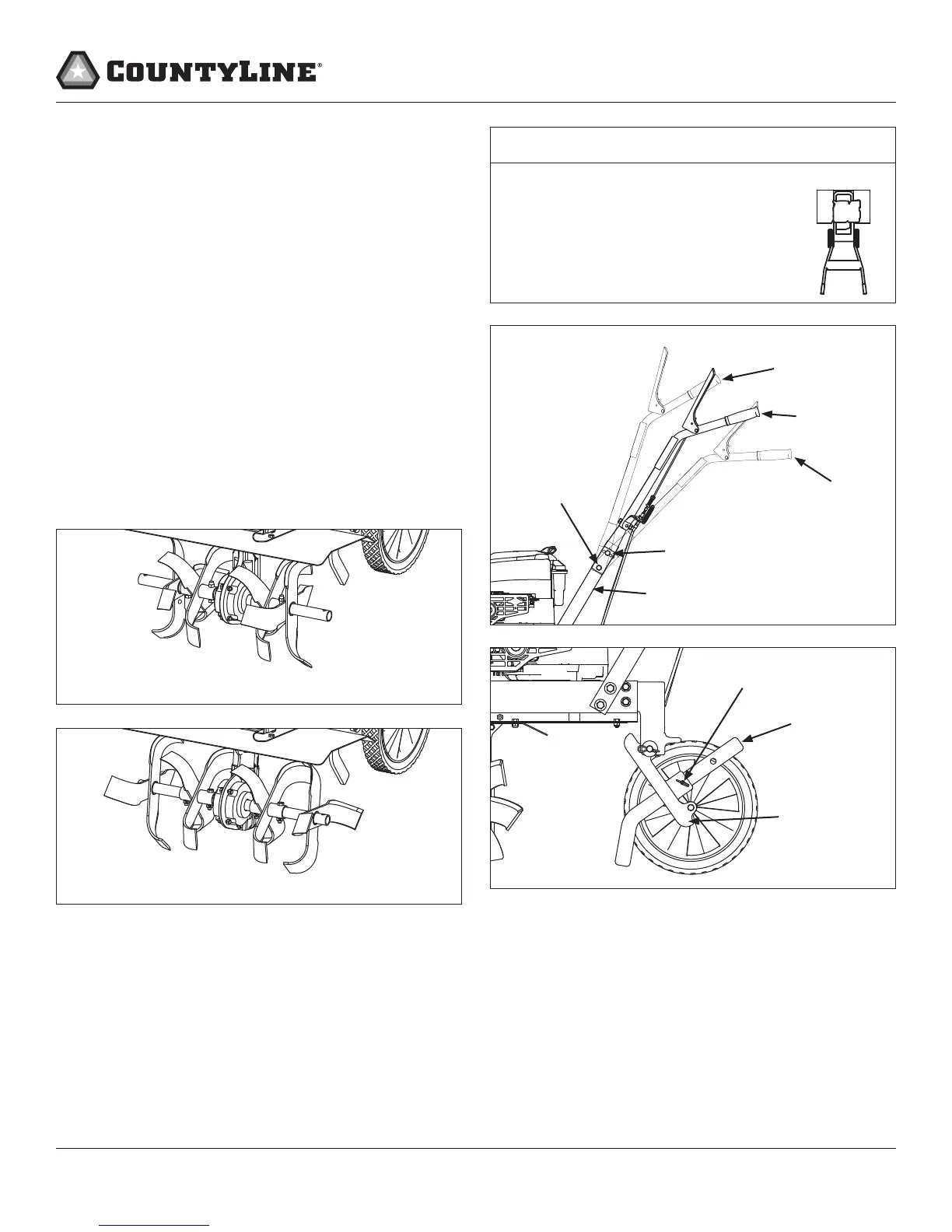 COUNTYLINE®