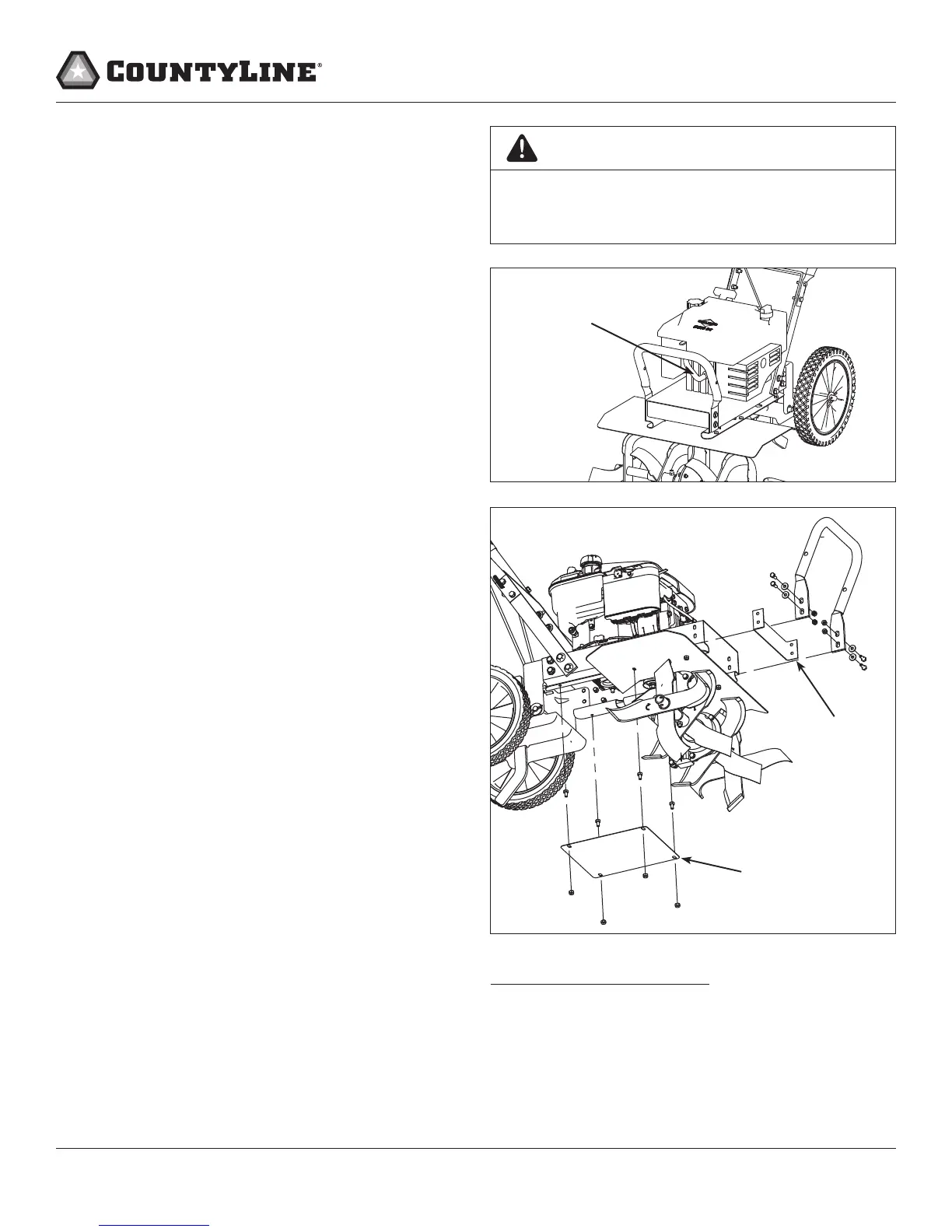 COUNTYLINE®