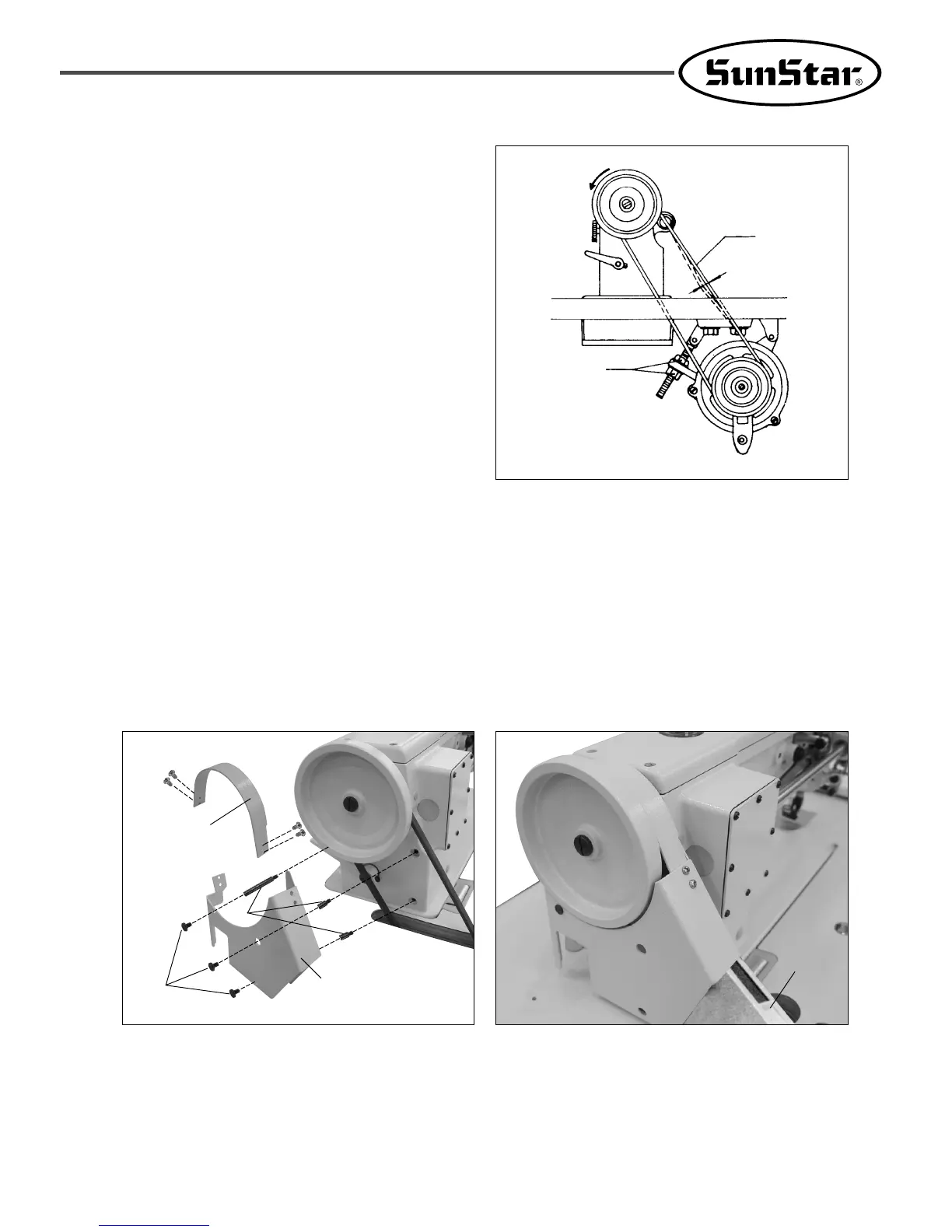 SunStar®