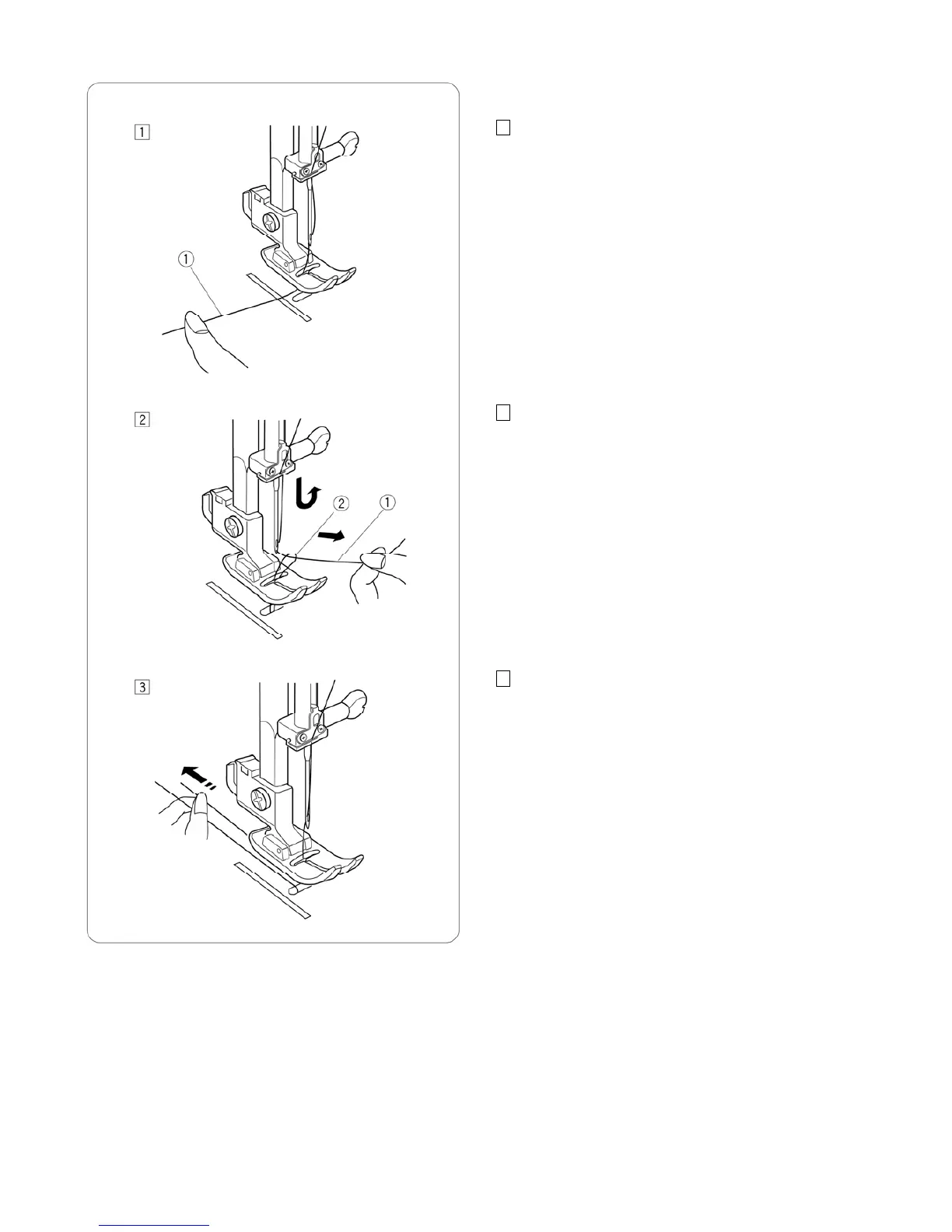 1

①

2

②

①

3