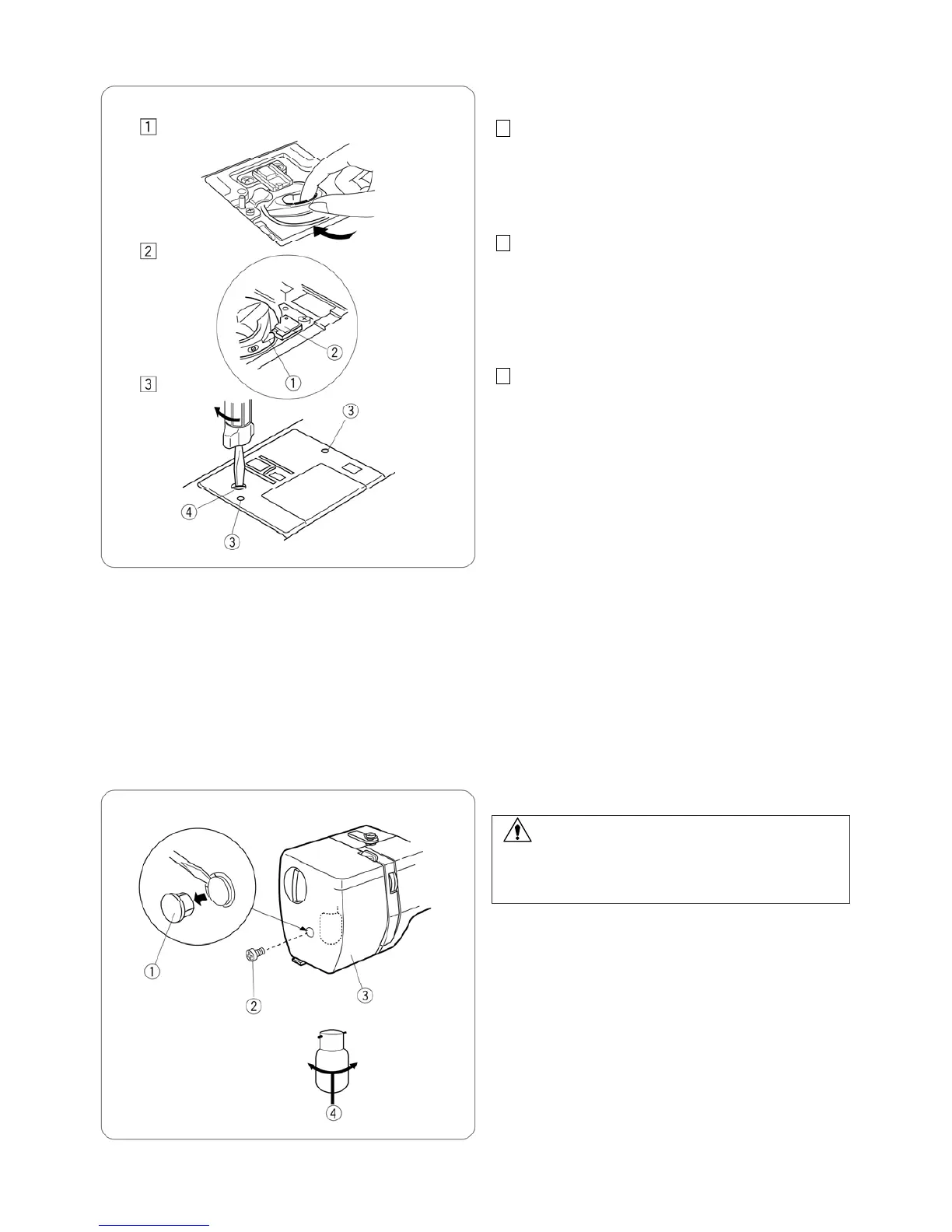 1

2

①

②

3

③

④

③

①

②

③

④