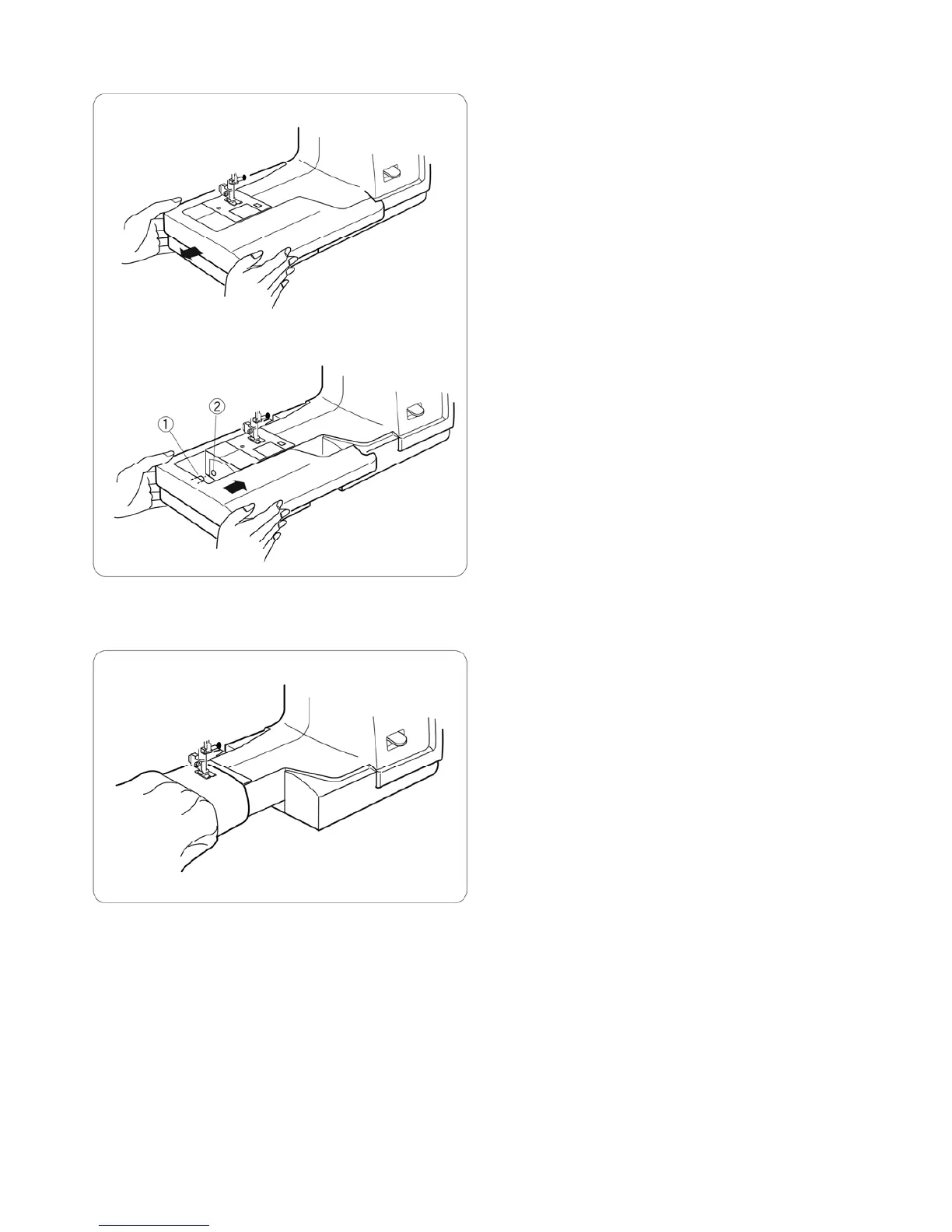 ①
②