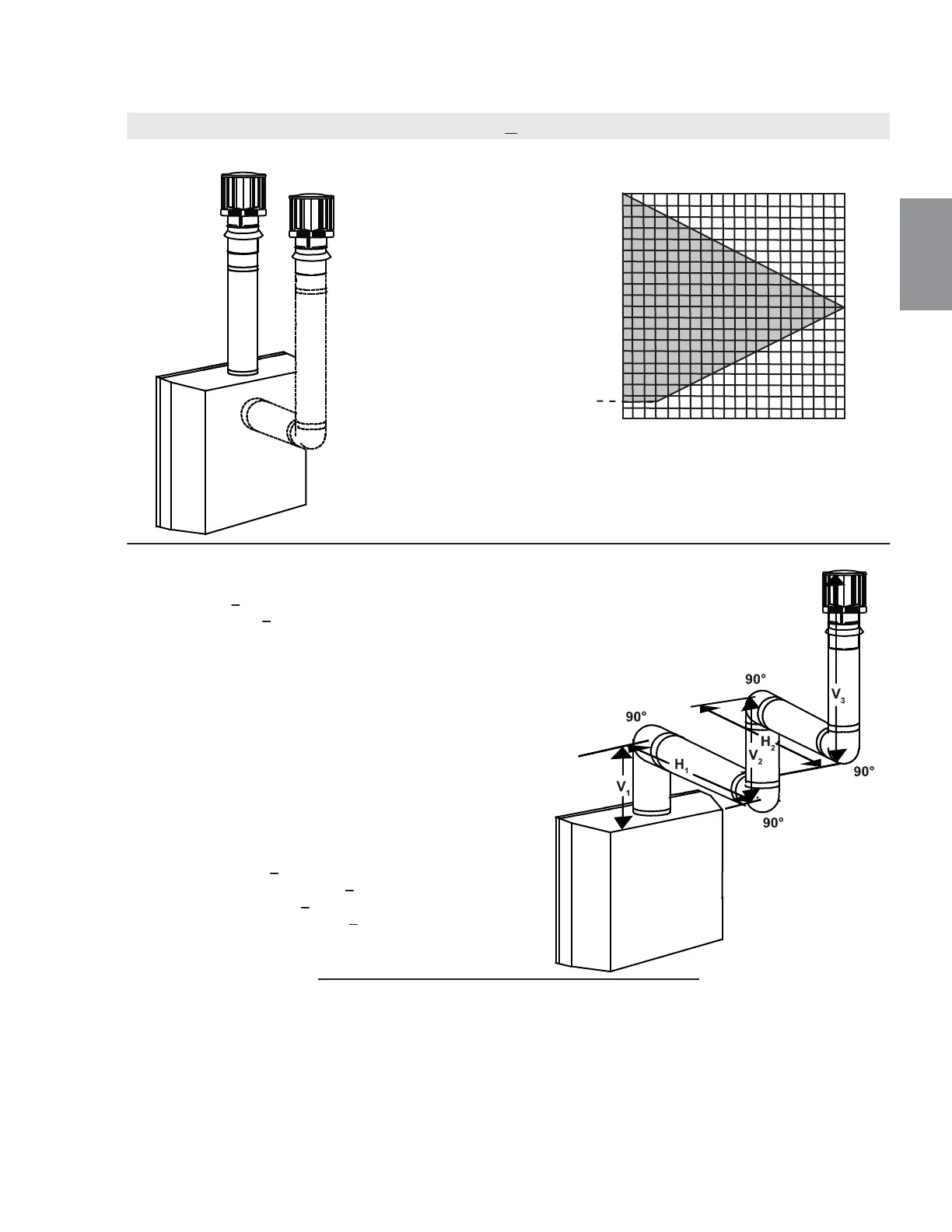 90°

90°

$V_3$

$H_2$

$V_2$

$H_1$

$V_1$

90°

90°