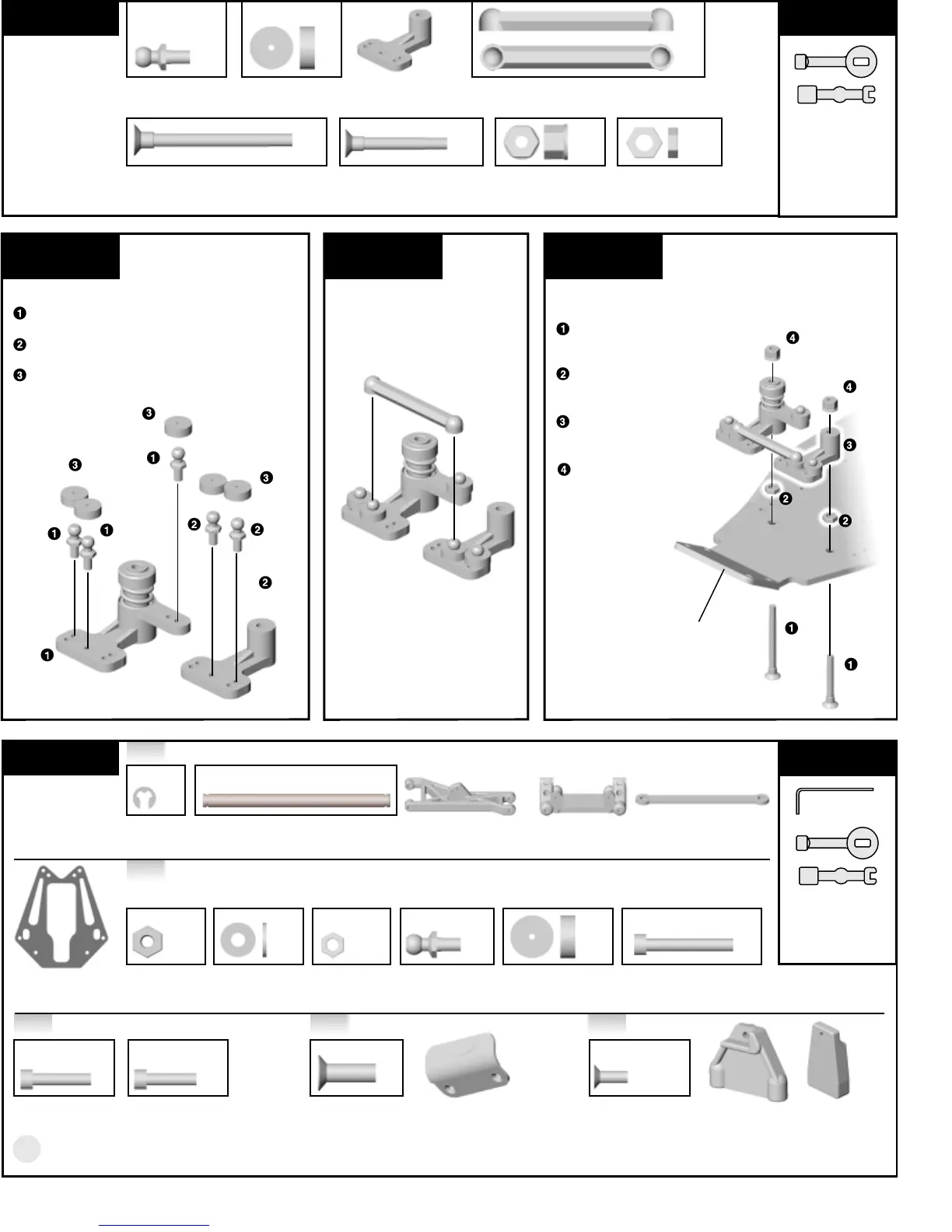 ❶
❷
❸

❸
❶
❸
❸
❶ ❶
❷ ❷
❷
❶

❶
❷
❸
❹

❹
❹
❸
❷
❷
❶
❶