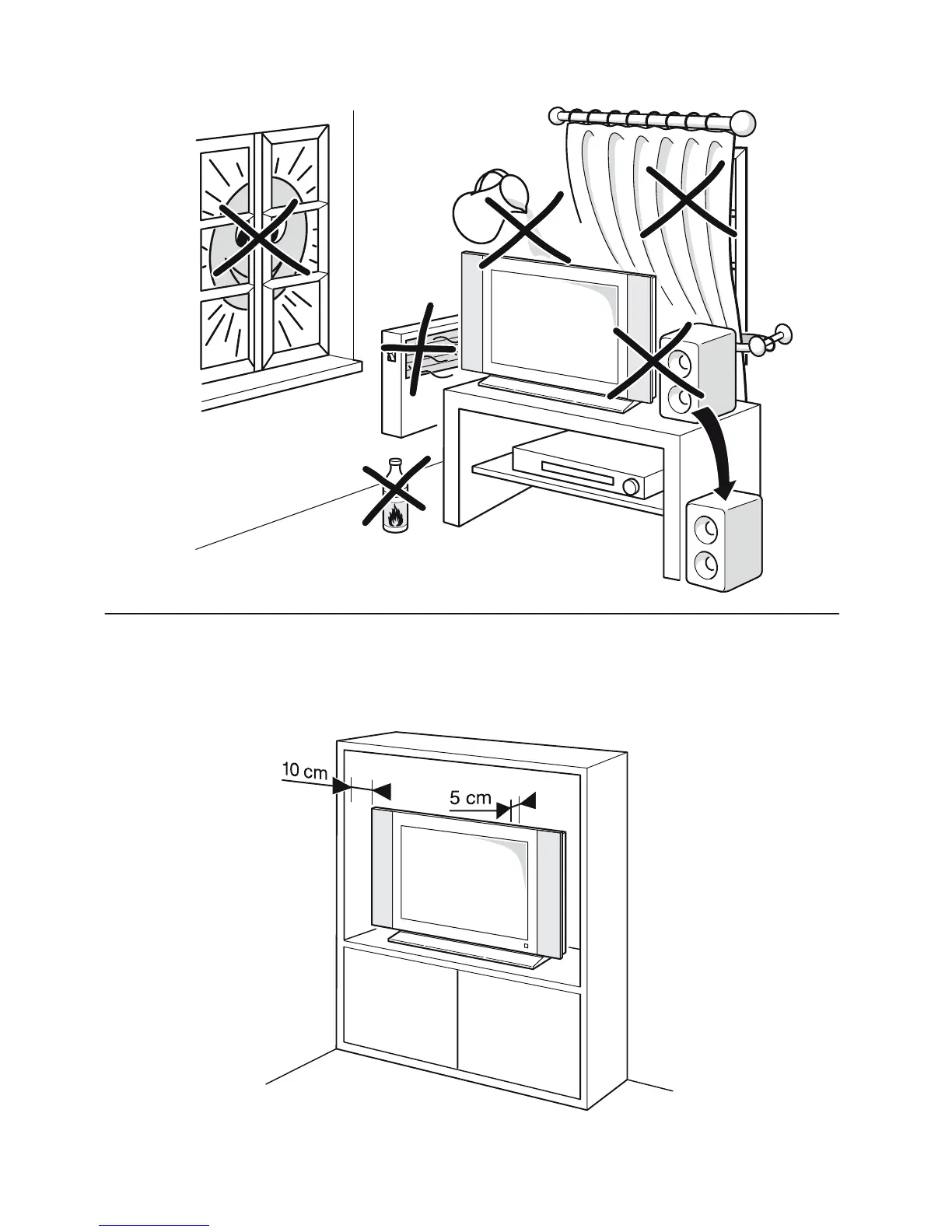 10 cm
5 cm