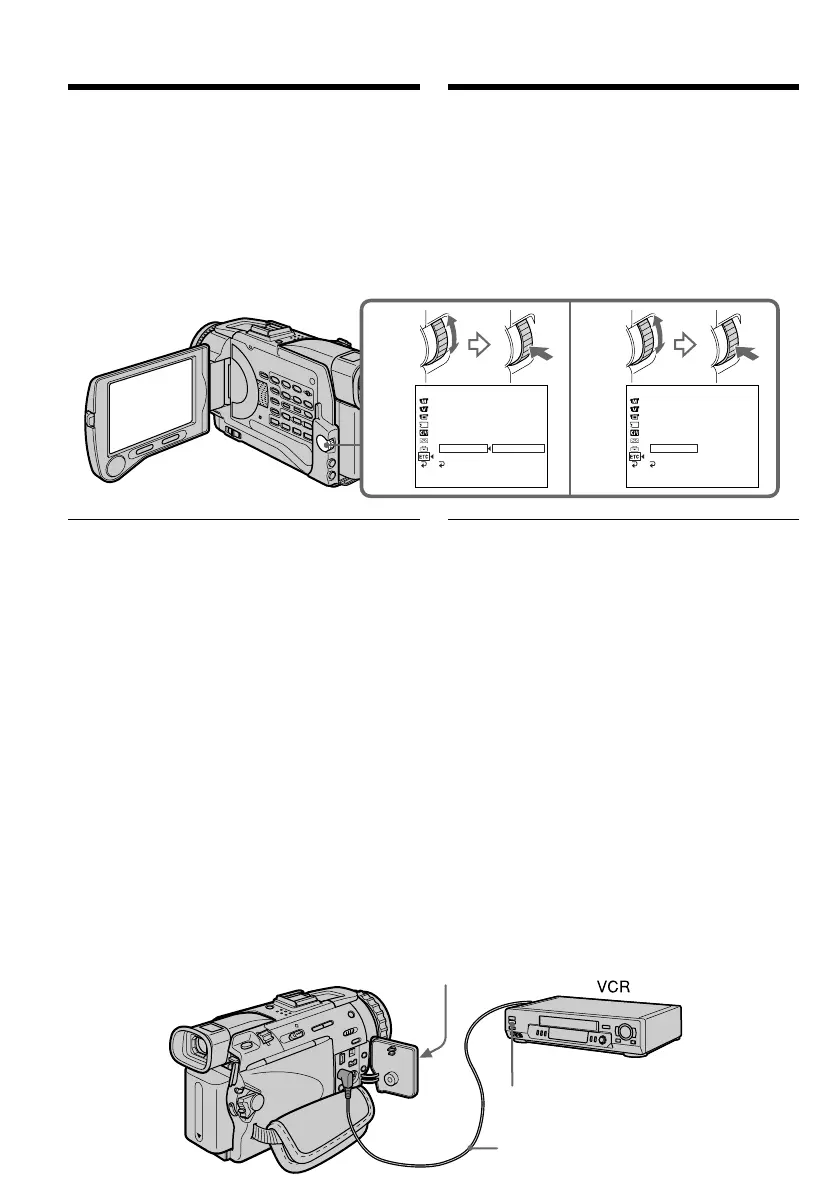 ETC

ETC

VCR