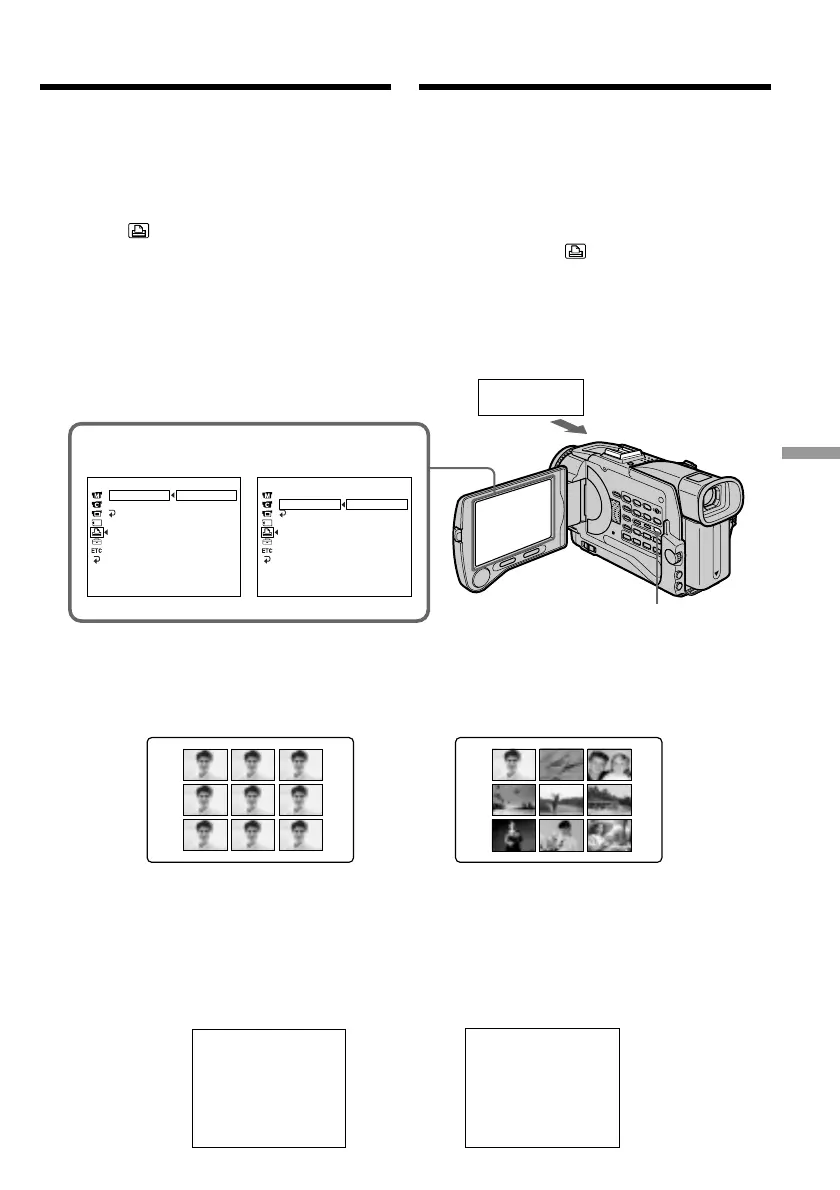 ETC

ETC