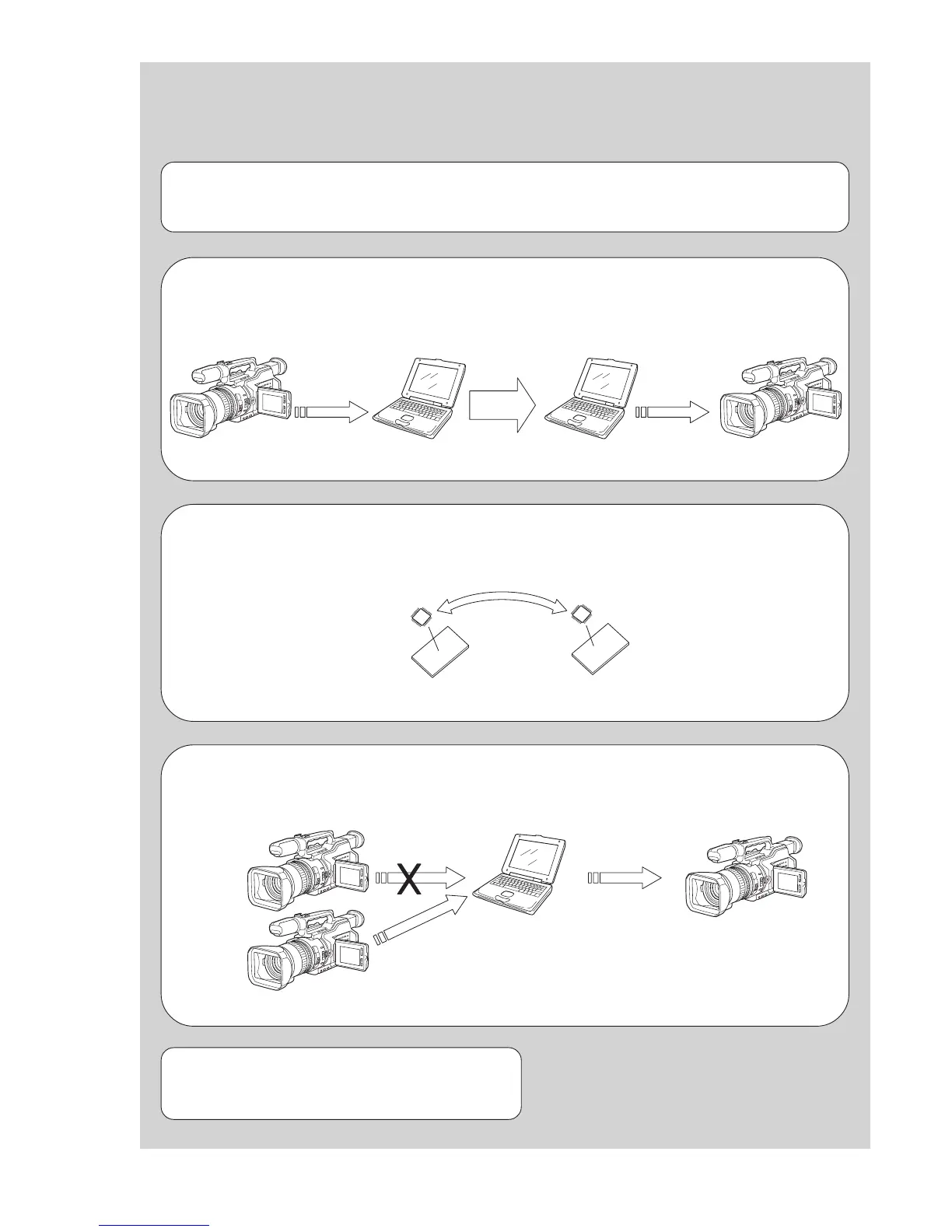 X