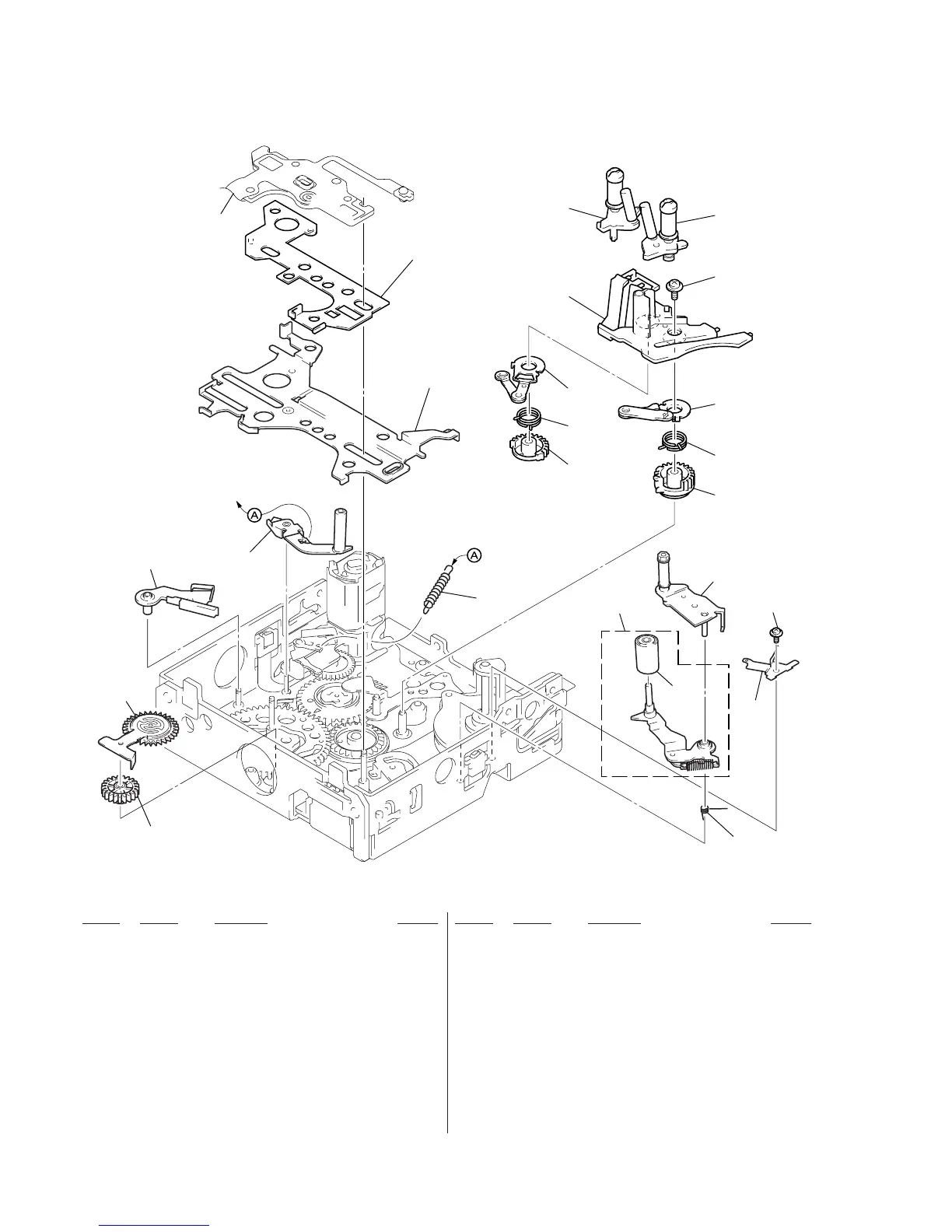 A

A